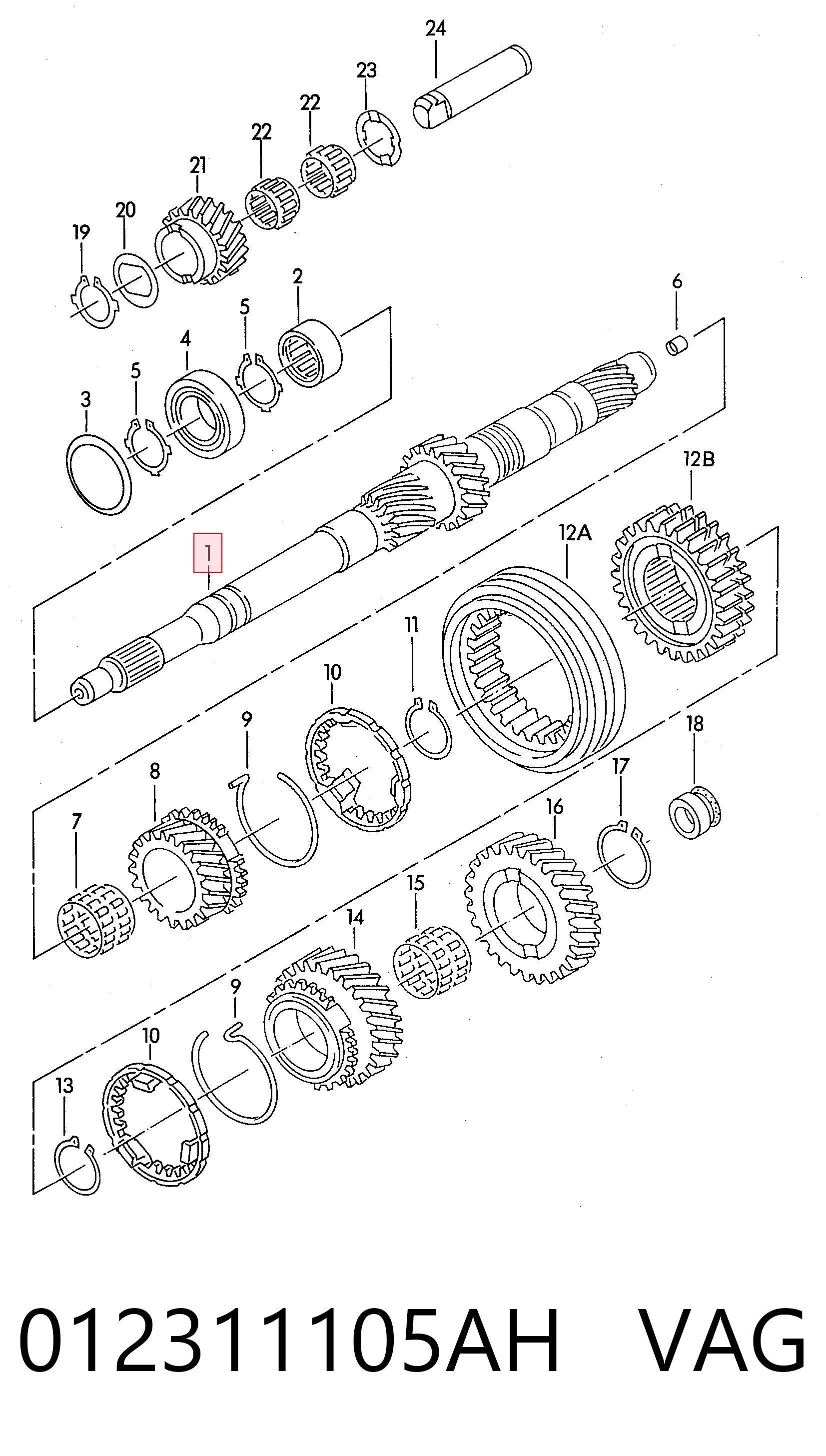 24
23
22
22
21
20
19
2
5
4
5
3
6
1
12B
12A
11
10
9
8
7
18
17
16
15
14
9
10
13

012311105AH VAG