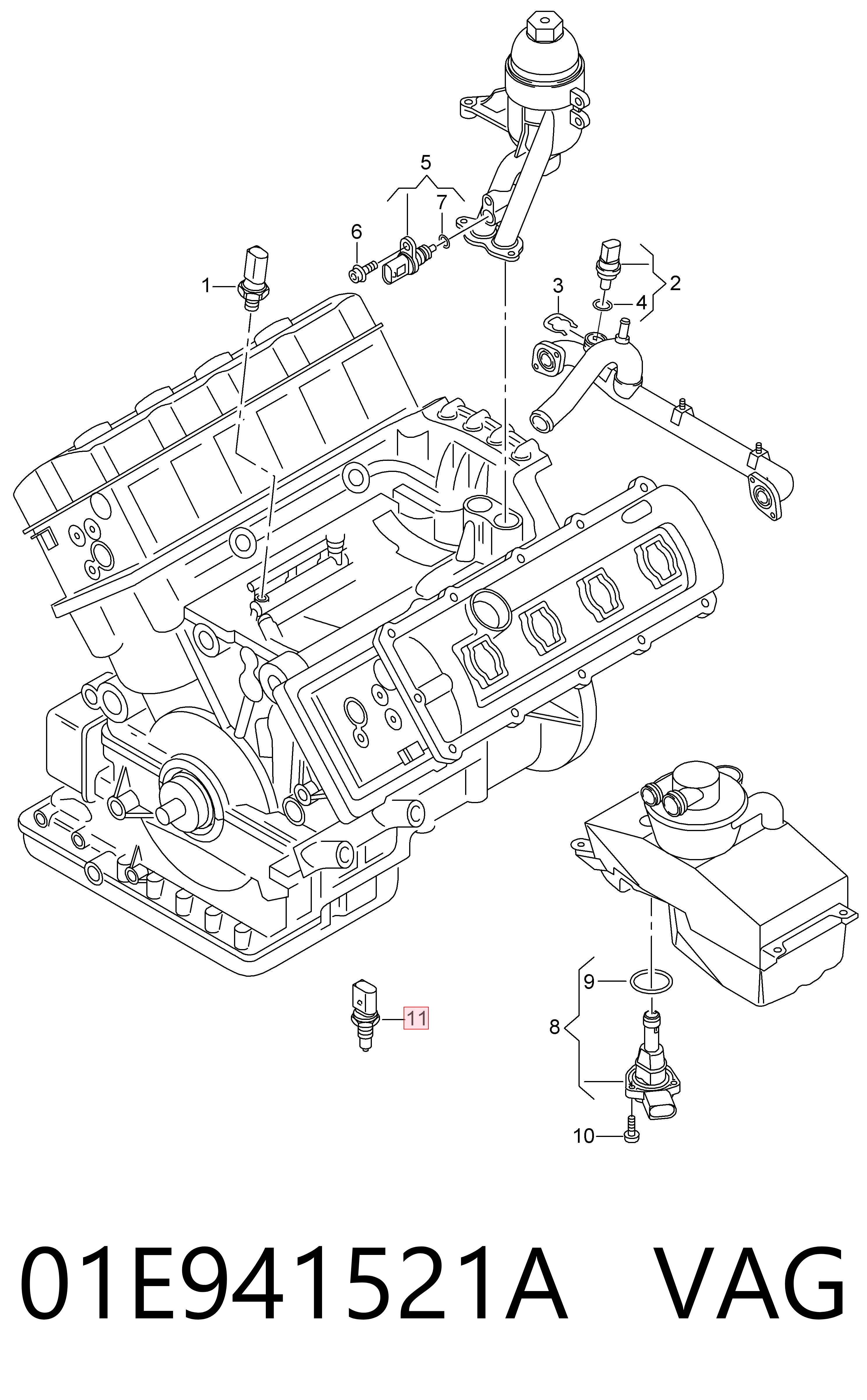 5
7
6
1
3
2
4
9
8
11
10

01E941521A VAG