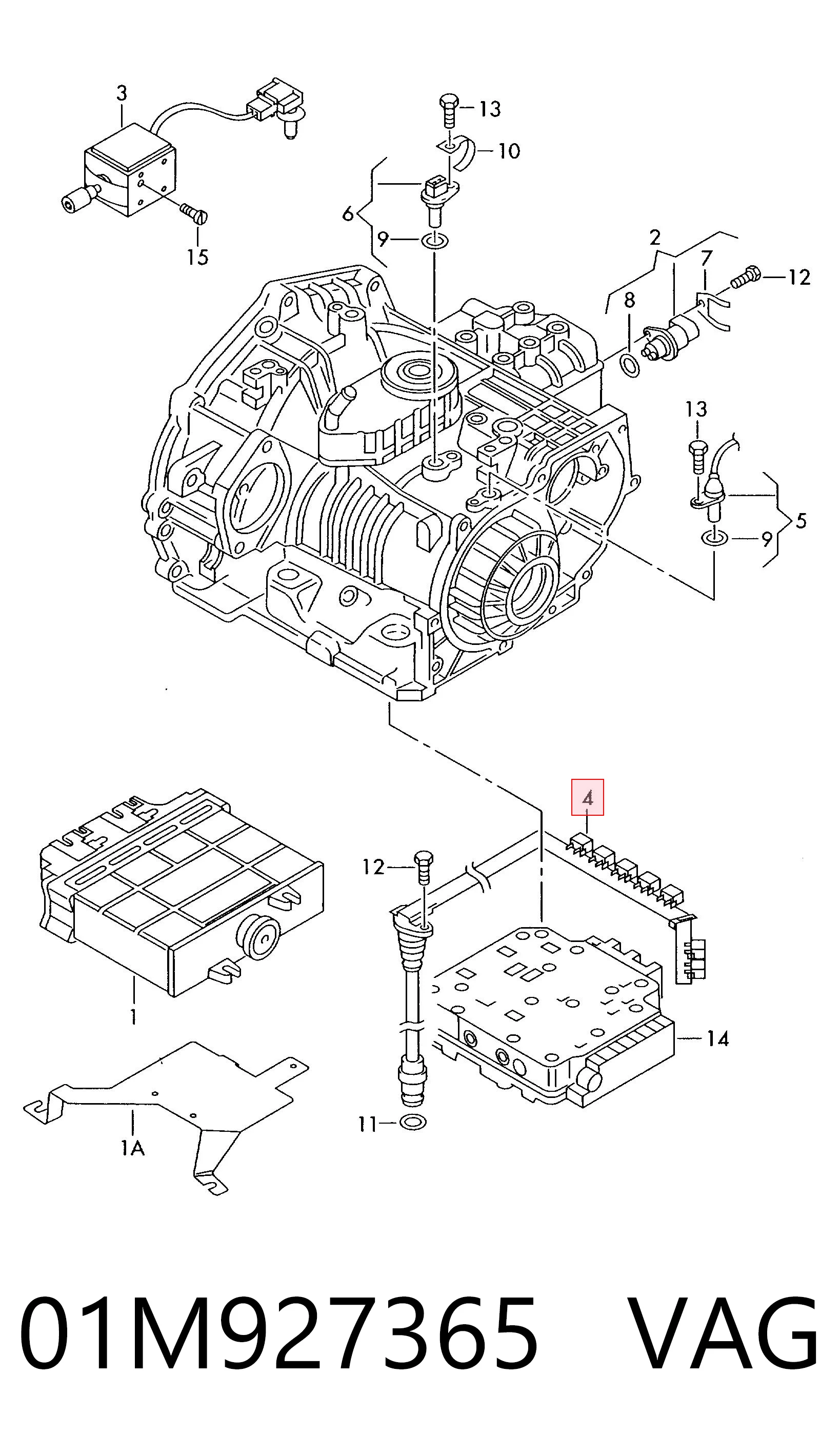 3
13
10
6
9
15
2
7
12
8
13
5
9
4
12
1
14
11
1A

01M927365 VAG