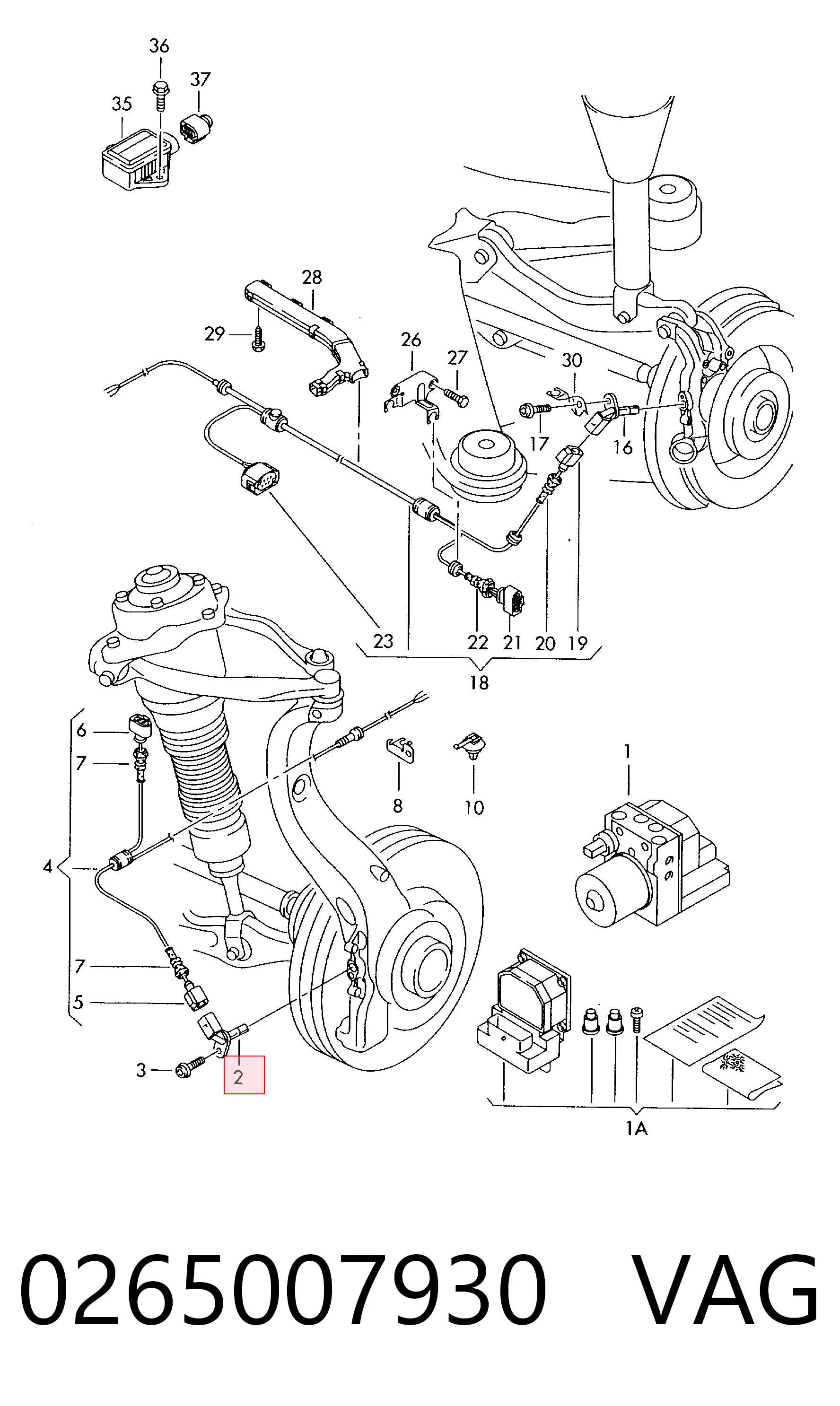 36
37
35
28
29
26
27
30
17
16
23
22
21
20
19
18
6
7
4
7
5
3
2
8
10
1
1A

0265007930 VAG