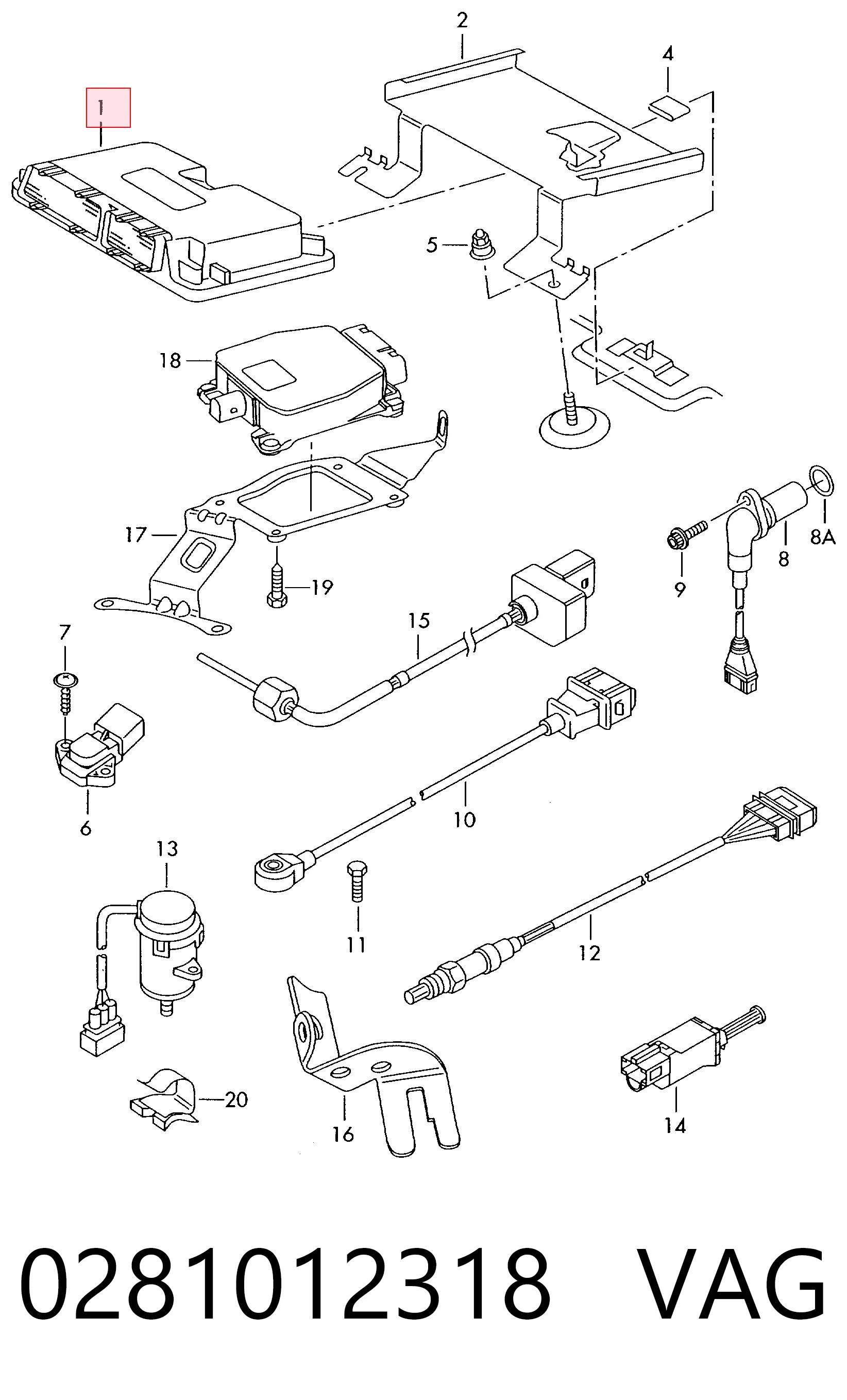 2
4
1
5
18
17
19
8A
8
9
15
7
6
10
13
11
12
20
16
14
0281012318 VAG