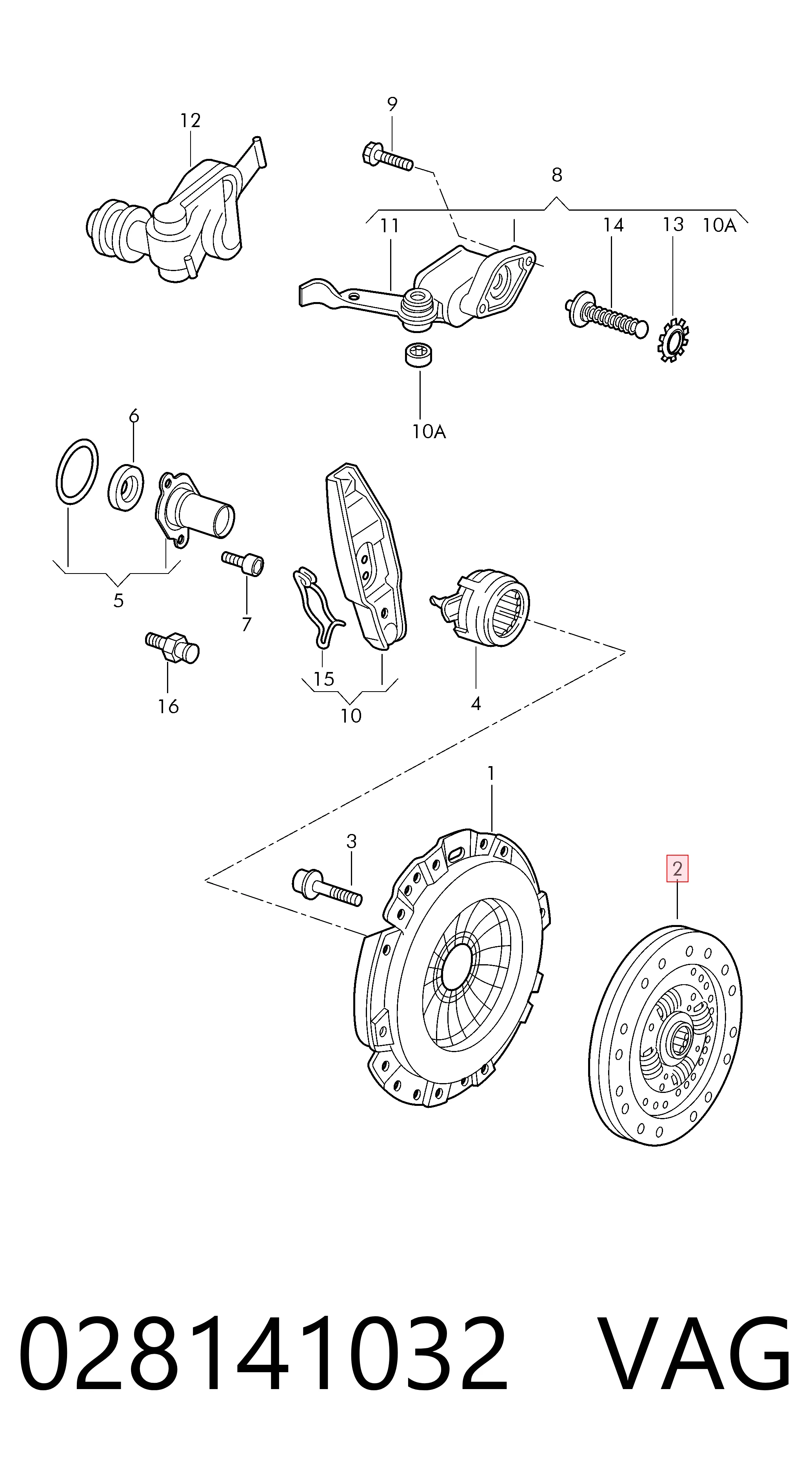 12
9
8
11
14
13
10A
10A
6
5
7
16
15
10
4
1
3
2
028141032 VAG