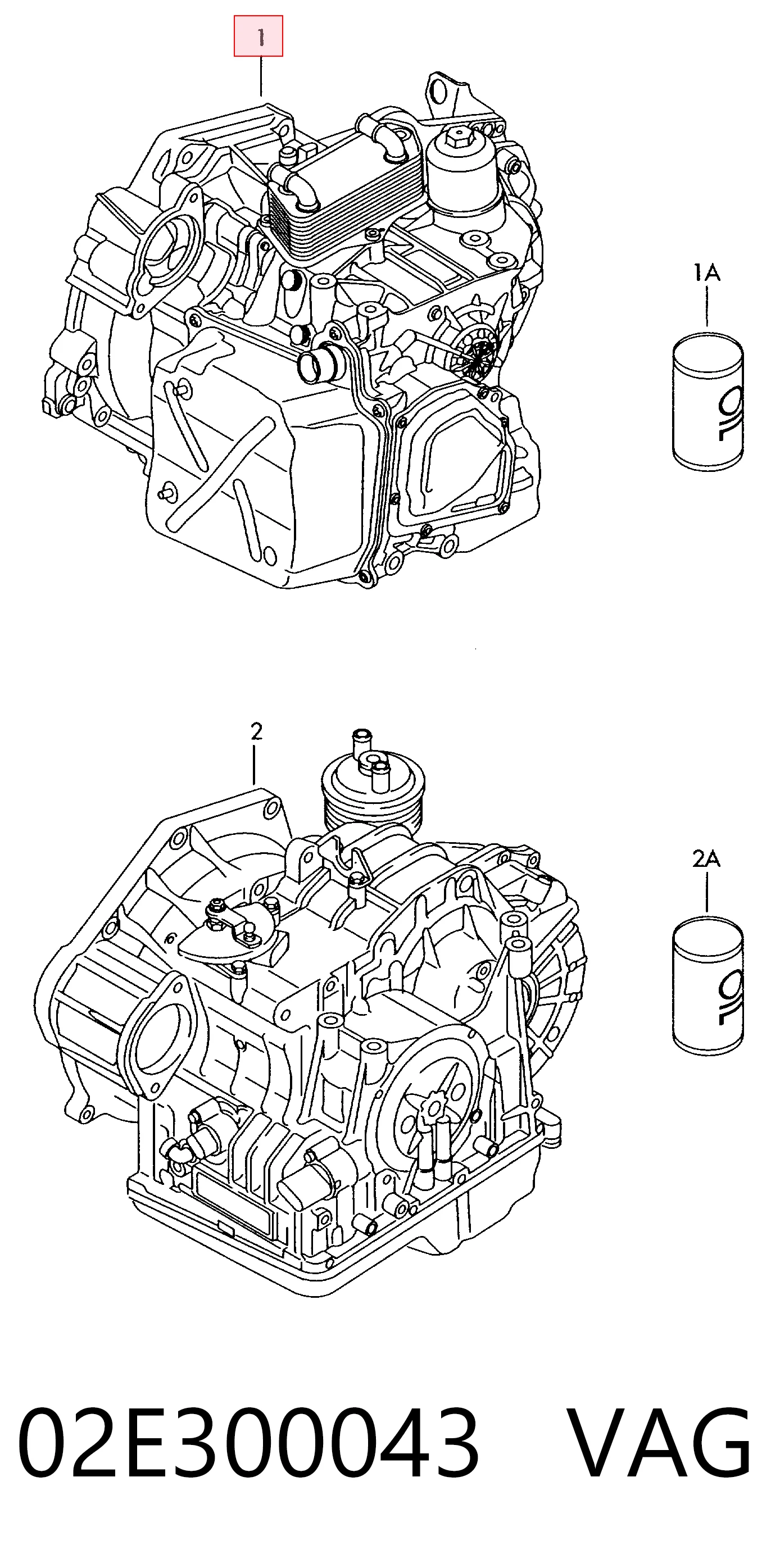 1

1A

OIL

2

2A

OIL

02E300043 VAG