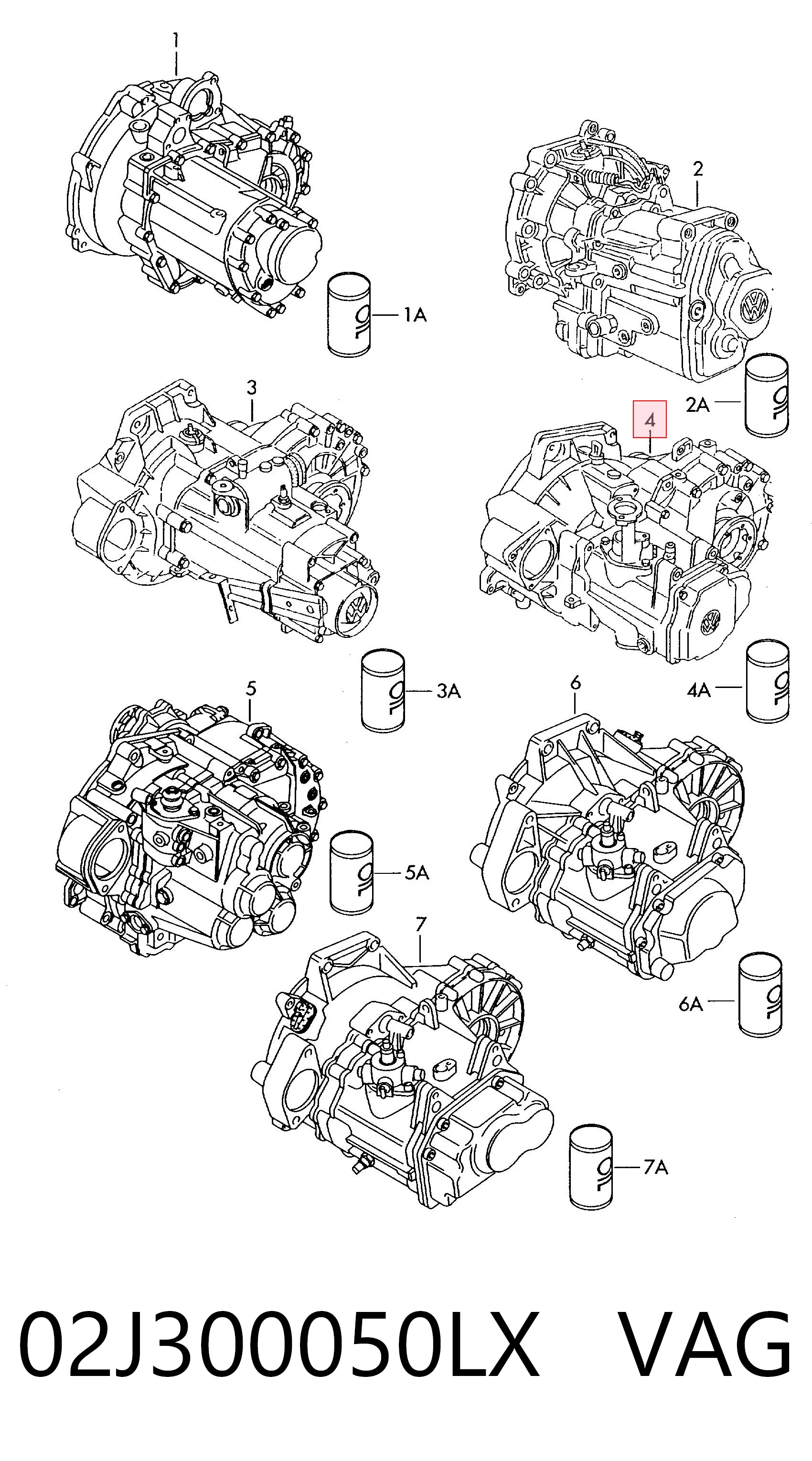 1

1A

2

2A

3

4

3A

4A

5

6

5A

6A

7

7A

02J300050LX VAG