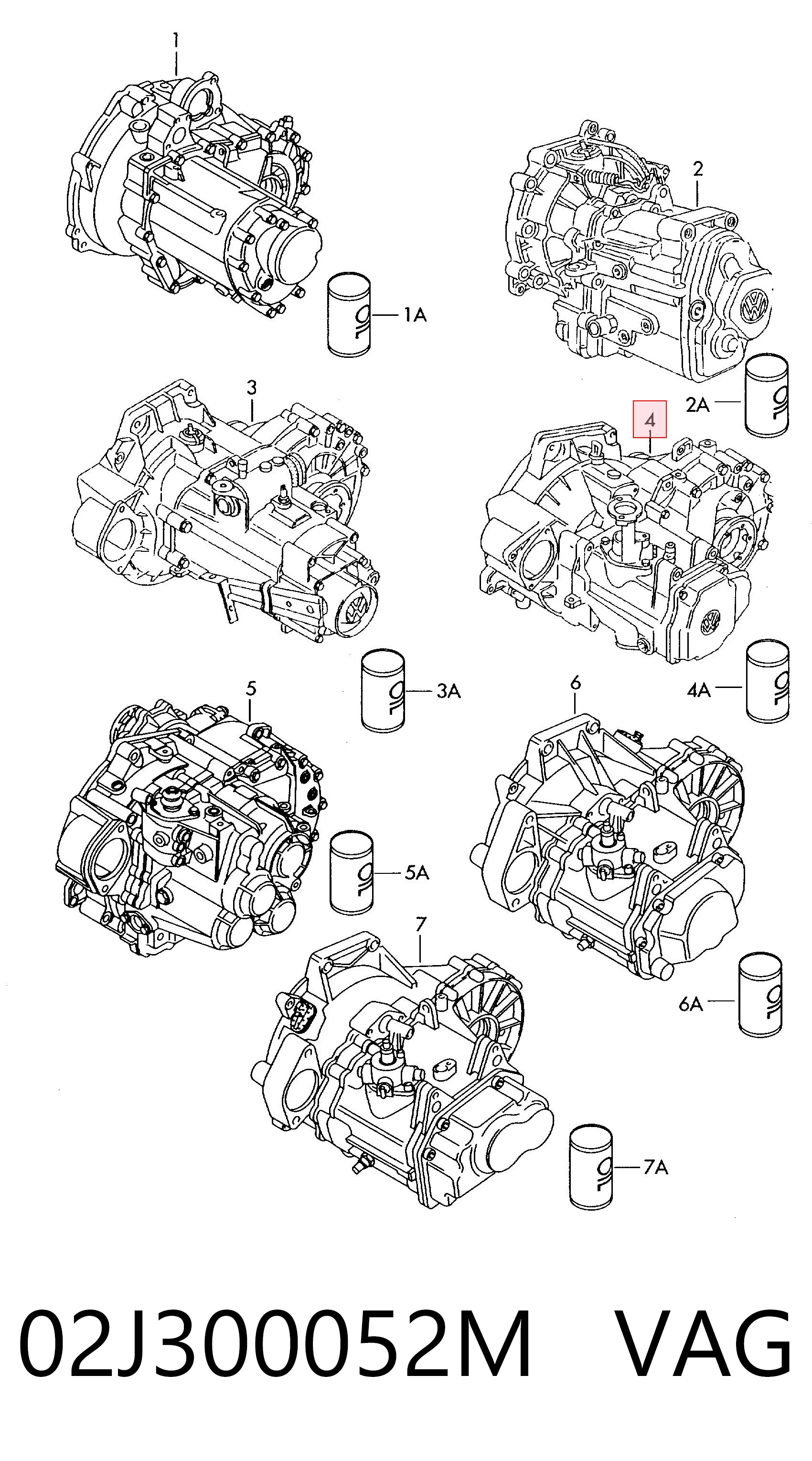 1

1A

2

2A

3

4

3A

4A

5

6

5A

6A

7

7A

02J300052M VAG