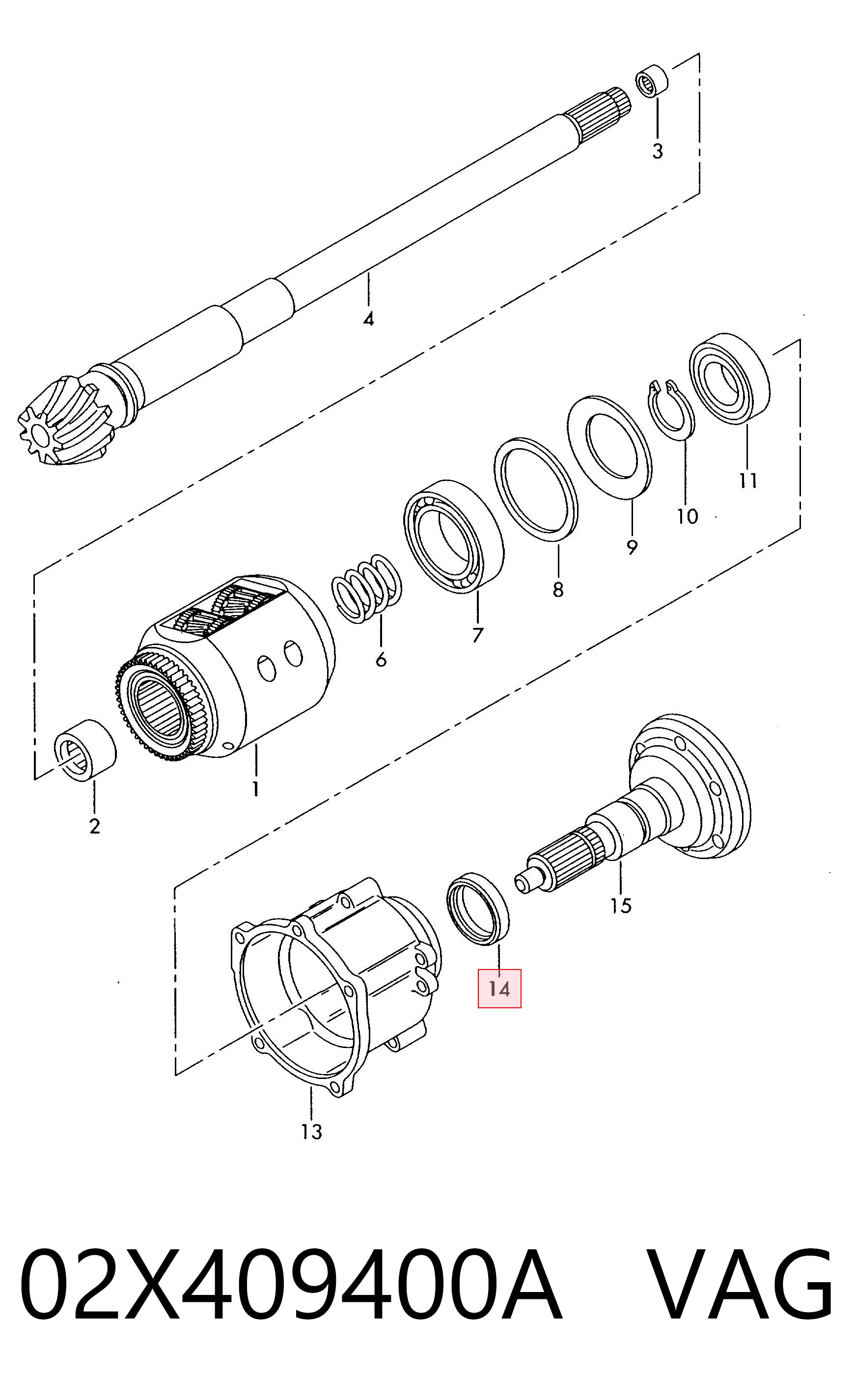 3

4

11

10

9

8

7

6

1

2

15

14

13

02X409400A VAG