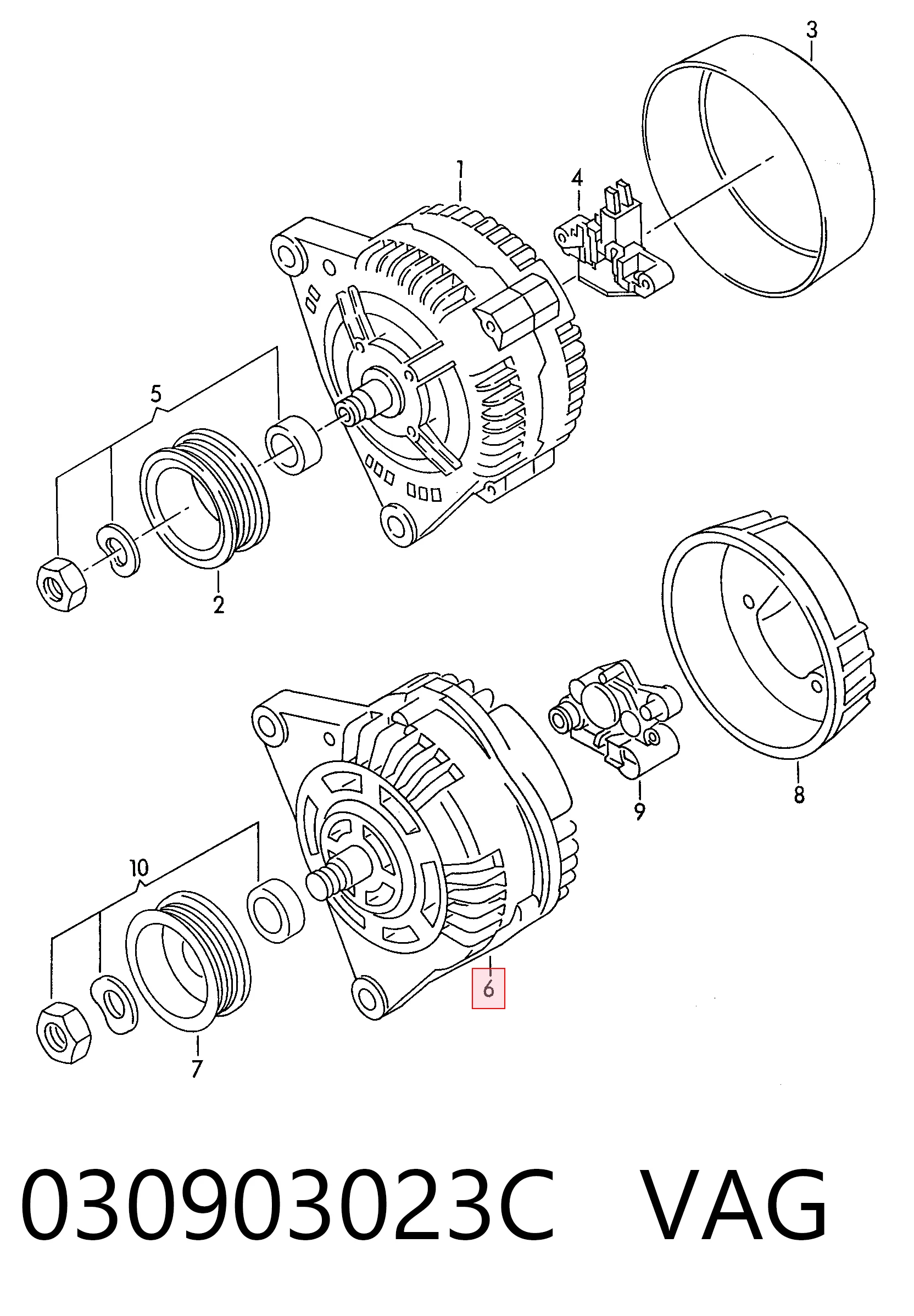 3
1
4
5
2
8
9
10
6
7

030903023C VAG