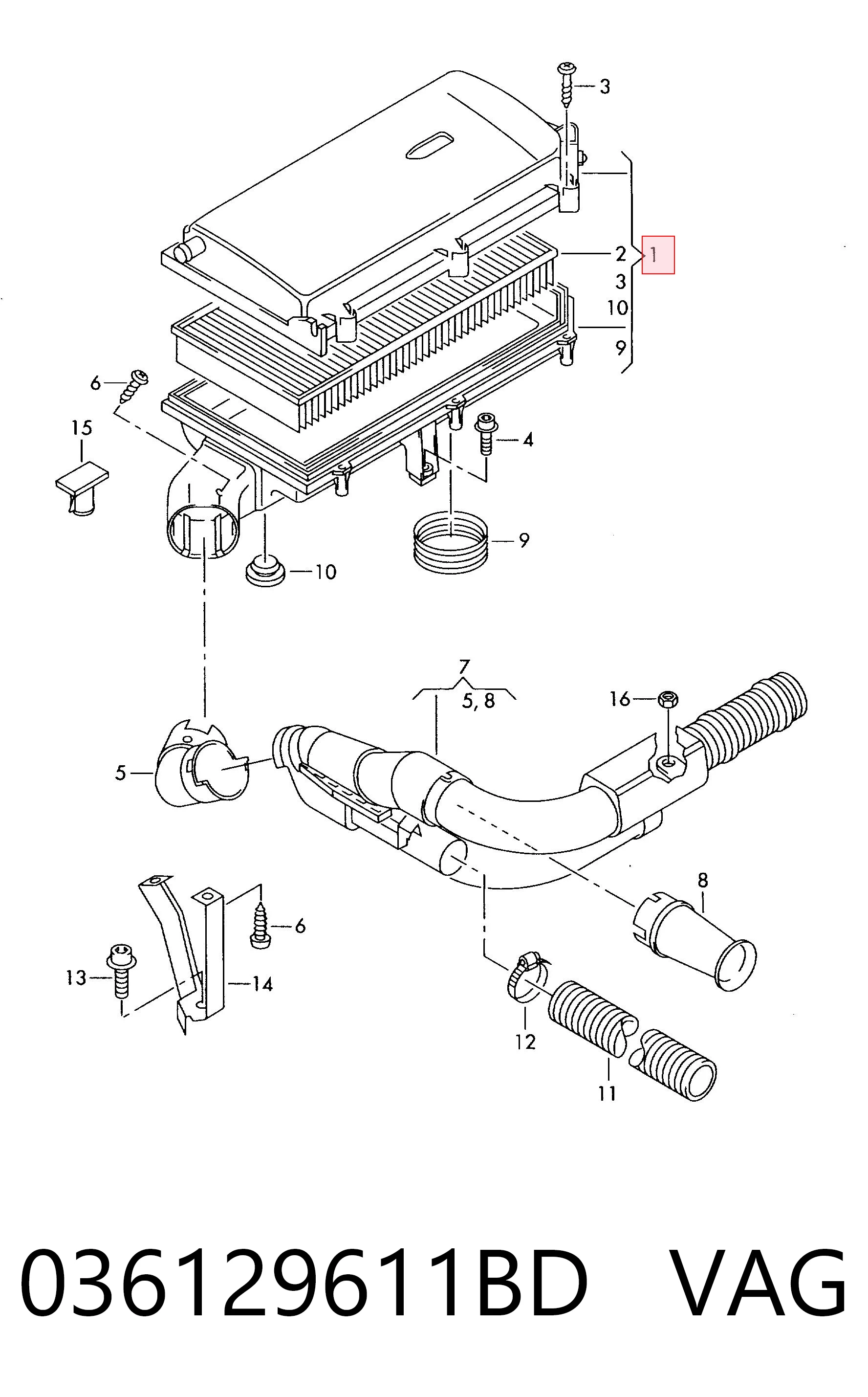 3
2
1
3
10
9
6
15
4
9
10
7
5, 8
16
5
8
6
13
14
12
11
036129611BD VAG