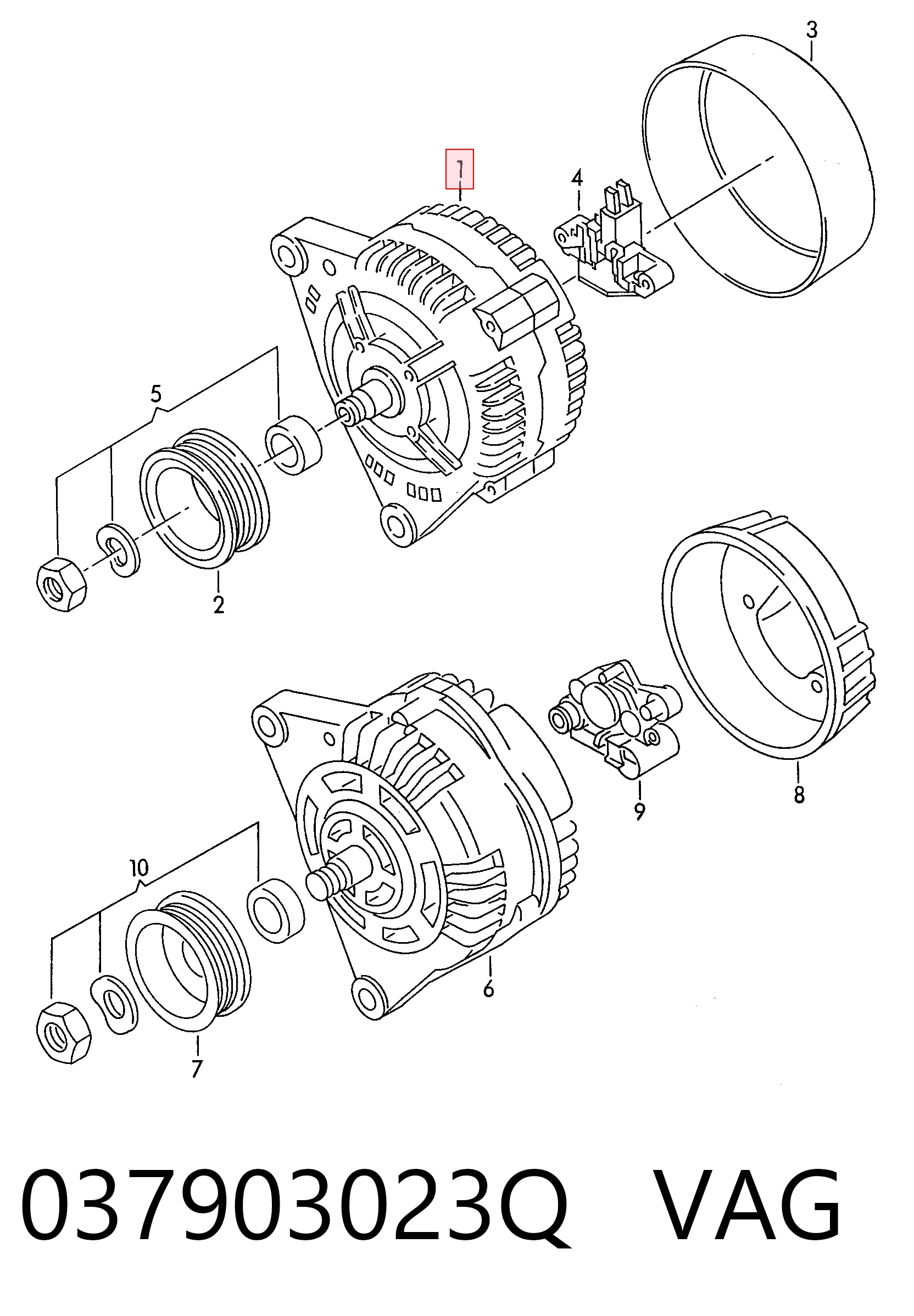 3
1
4
5
2
8
9
10
6
7
037903023Q VAG