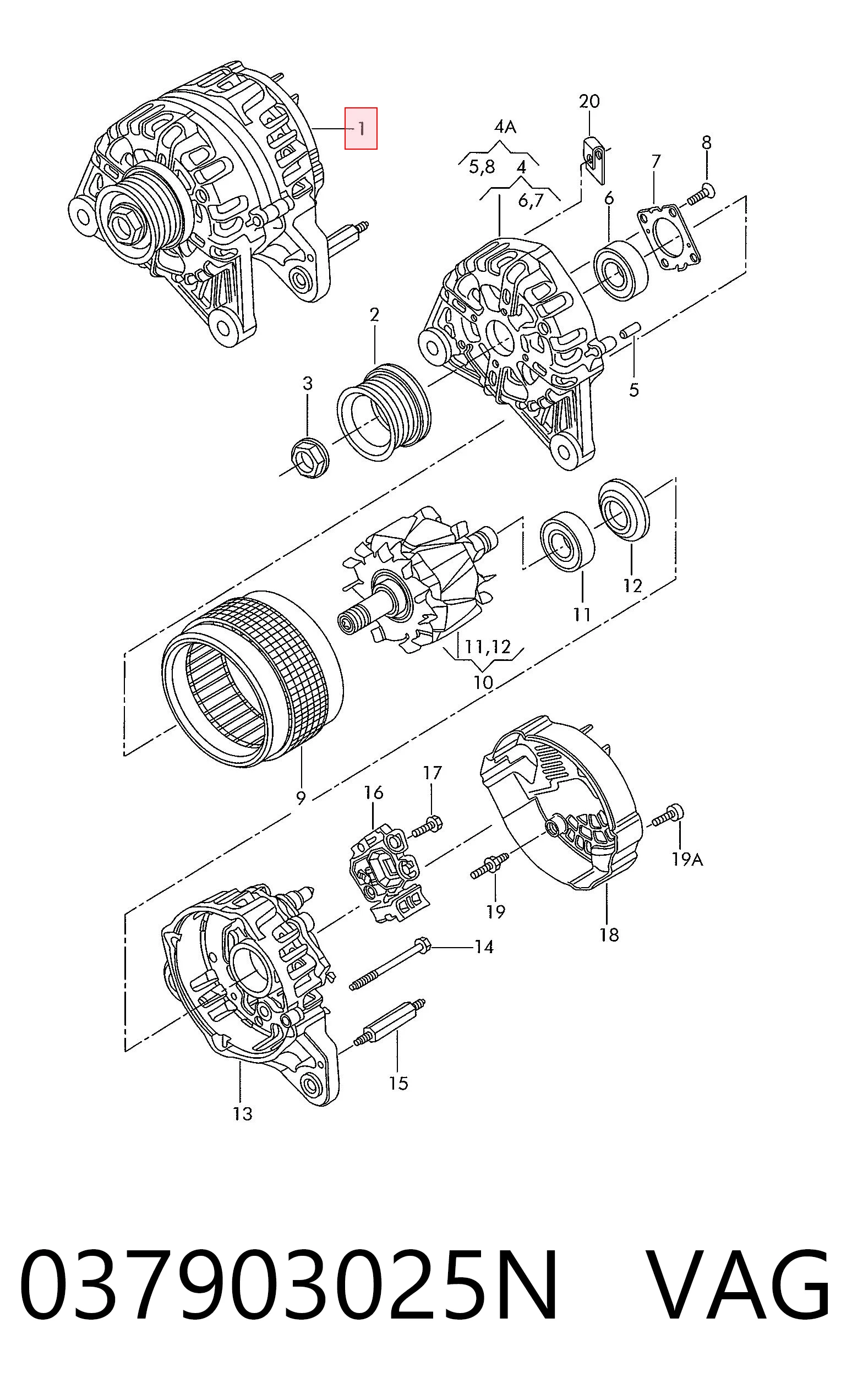 1

20

4A

5,8

4

6,7

8

7

6

2

3

5

12

11

11,12

10

9

17

16

19A

19

18

14

15

13

037903025N VAG