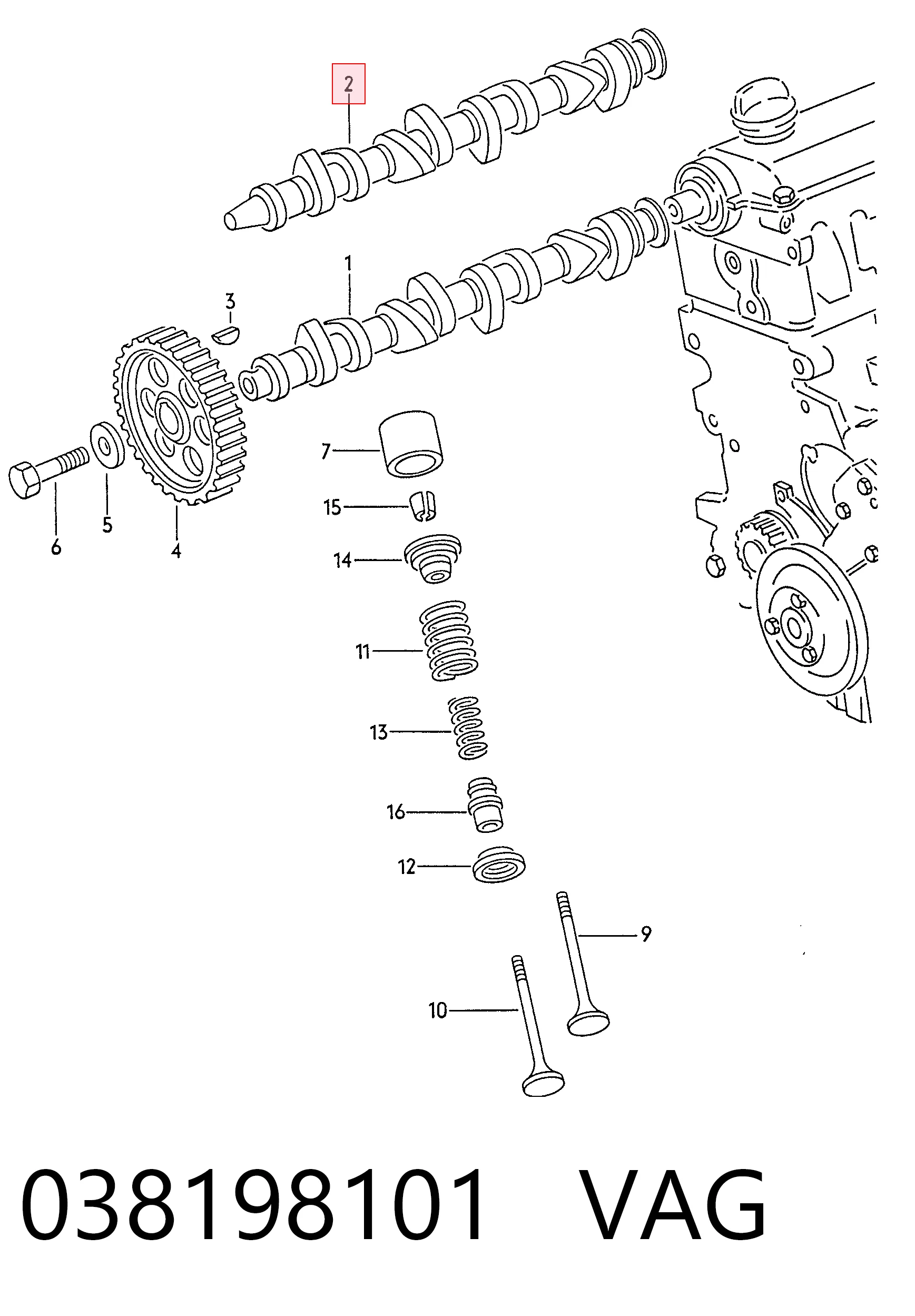 2

1

3

7

15

14

11

13

16

12

9

10

6

5

4

038198101 VAG