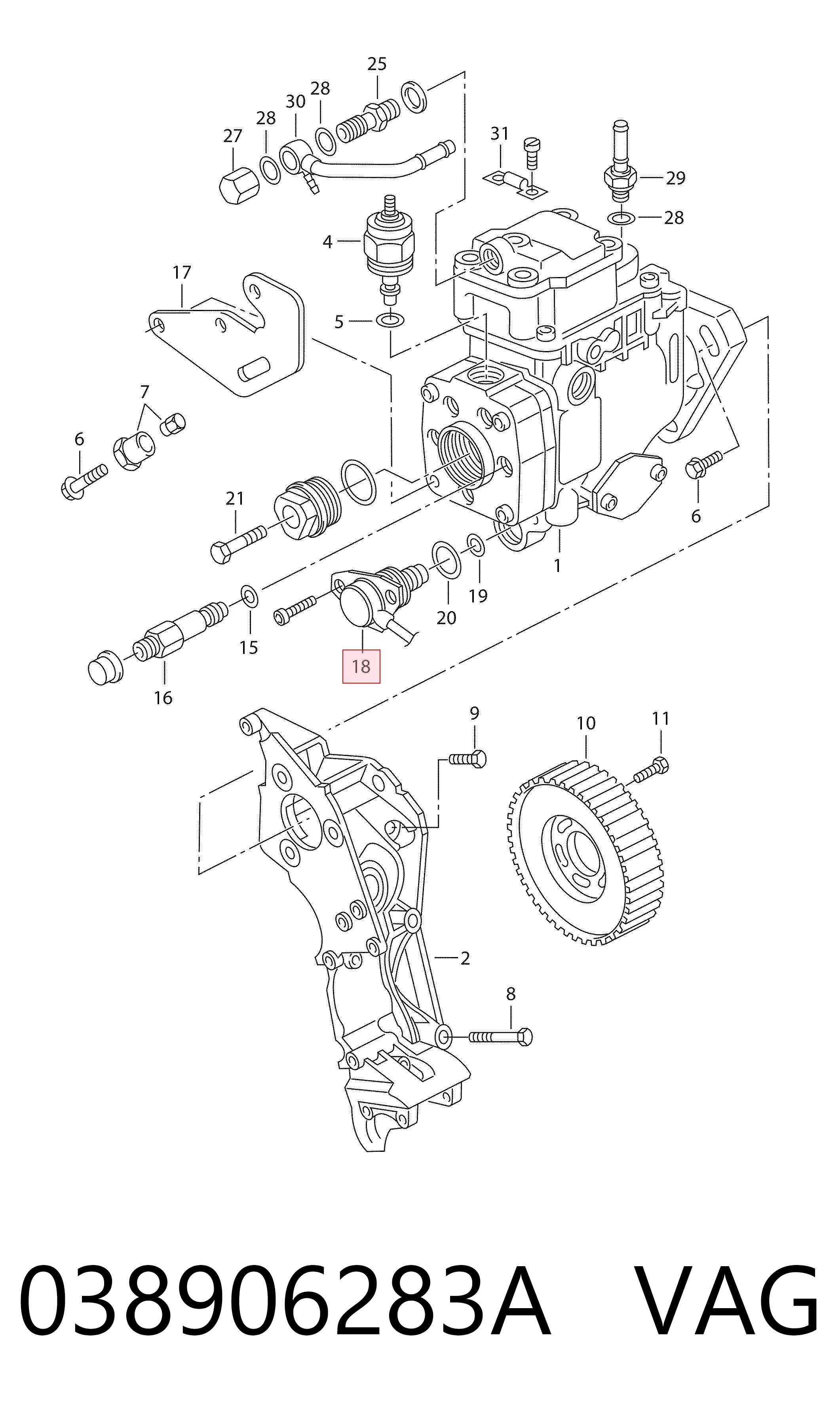 25
28
30
28
27
31
29
28
4
17
5
7
6
21
6
1
19
20
15
18
16
9
10
11
2
8

038906283A VAG