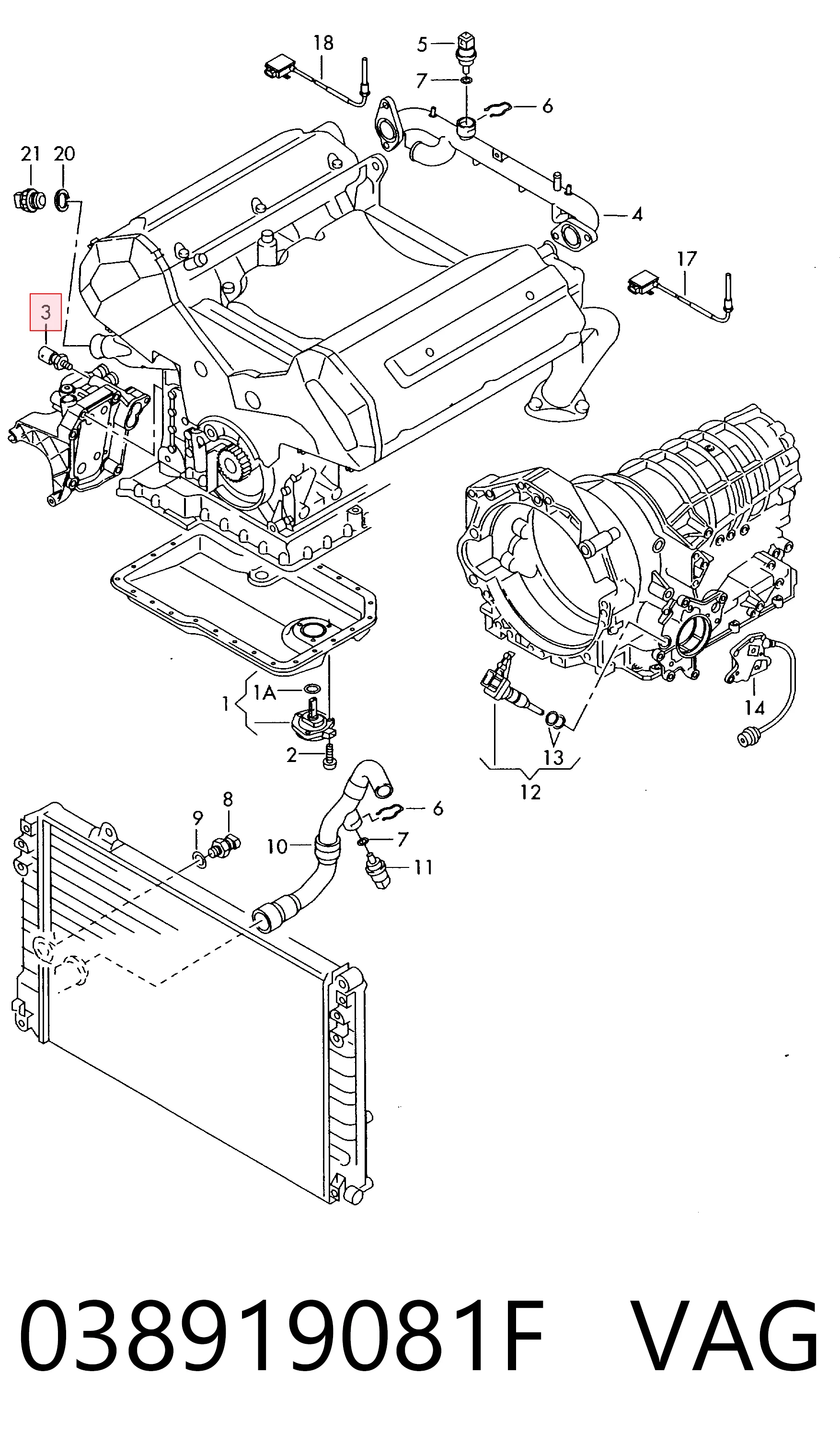 18
5
7
6
21
20
4
17
3
1
1A
2
14
13
12
9
8
6
10
7
11

038919081F VAG