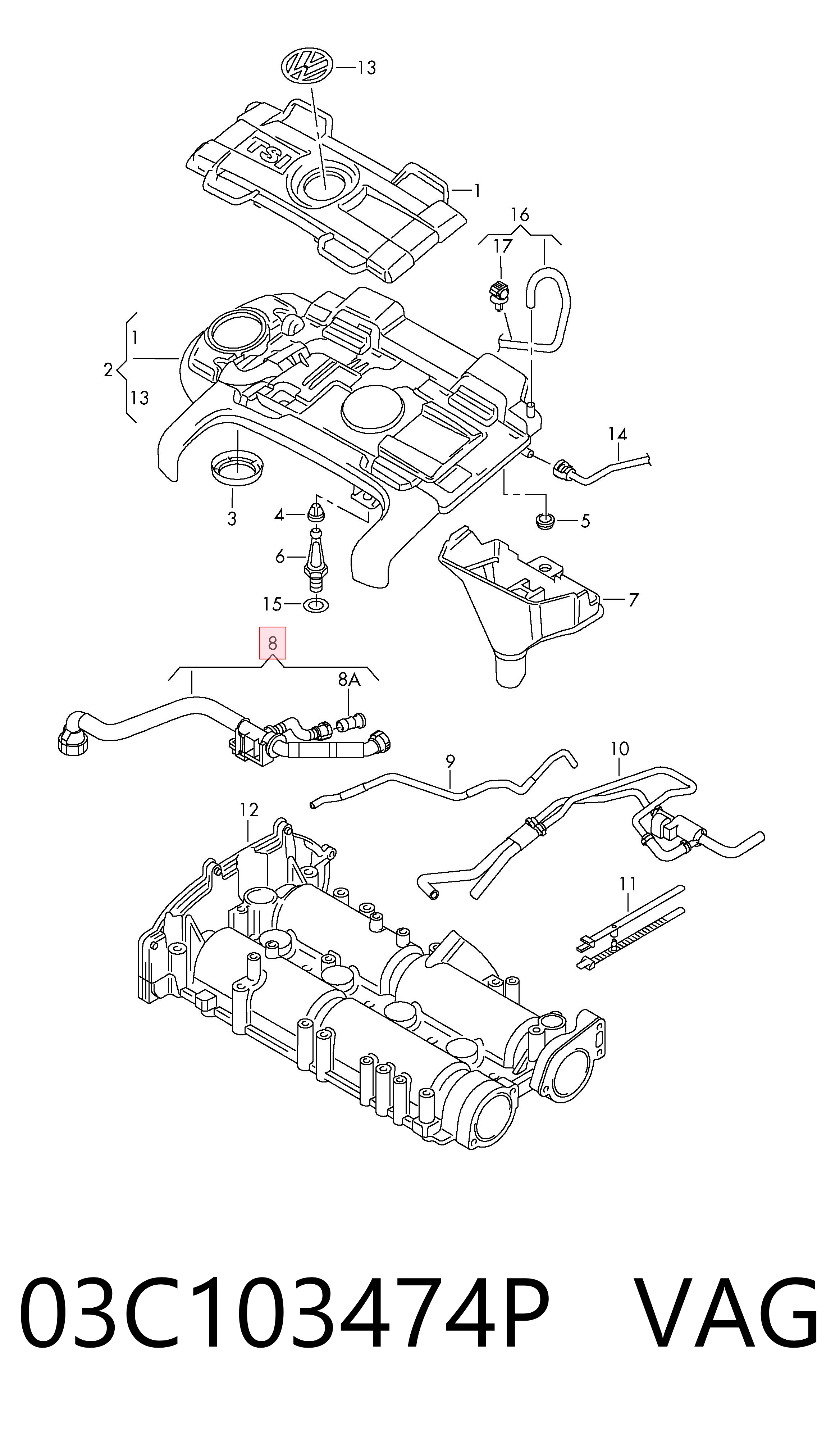 13
TSI
1
16
17
1
2
13
14
3
4
5
6
7
15
8
8A
9
10
12
11

03C103474P VAG