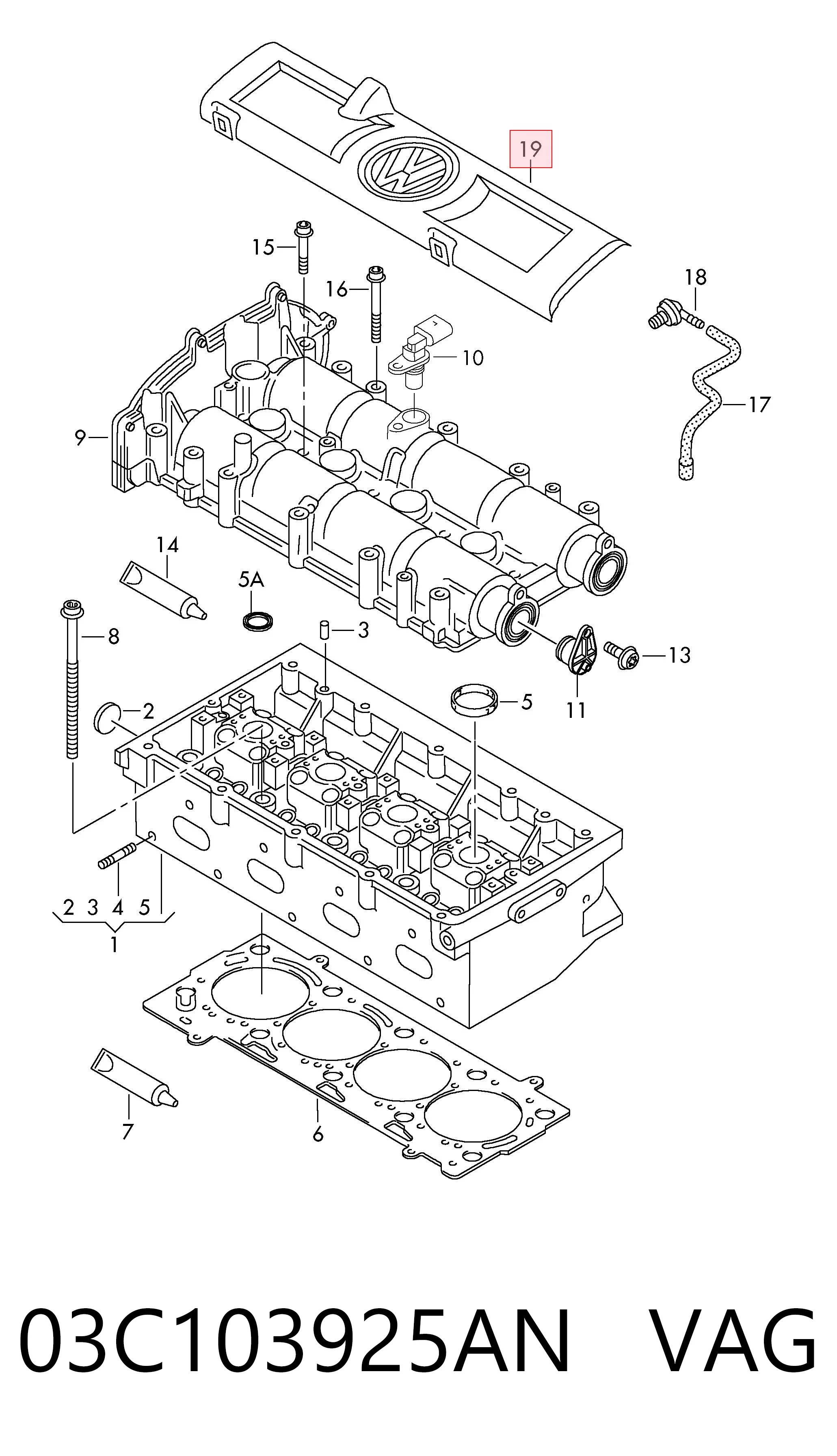 19
15
16
18
10
17
9
14
5A
8
3
13
2
5
11
2 3 4 5
1
7
6
03C103925AN VAG