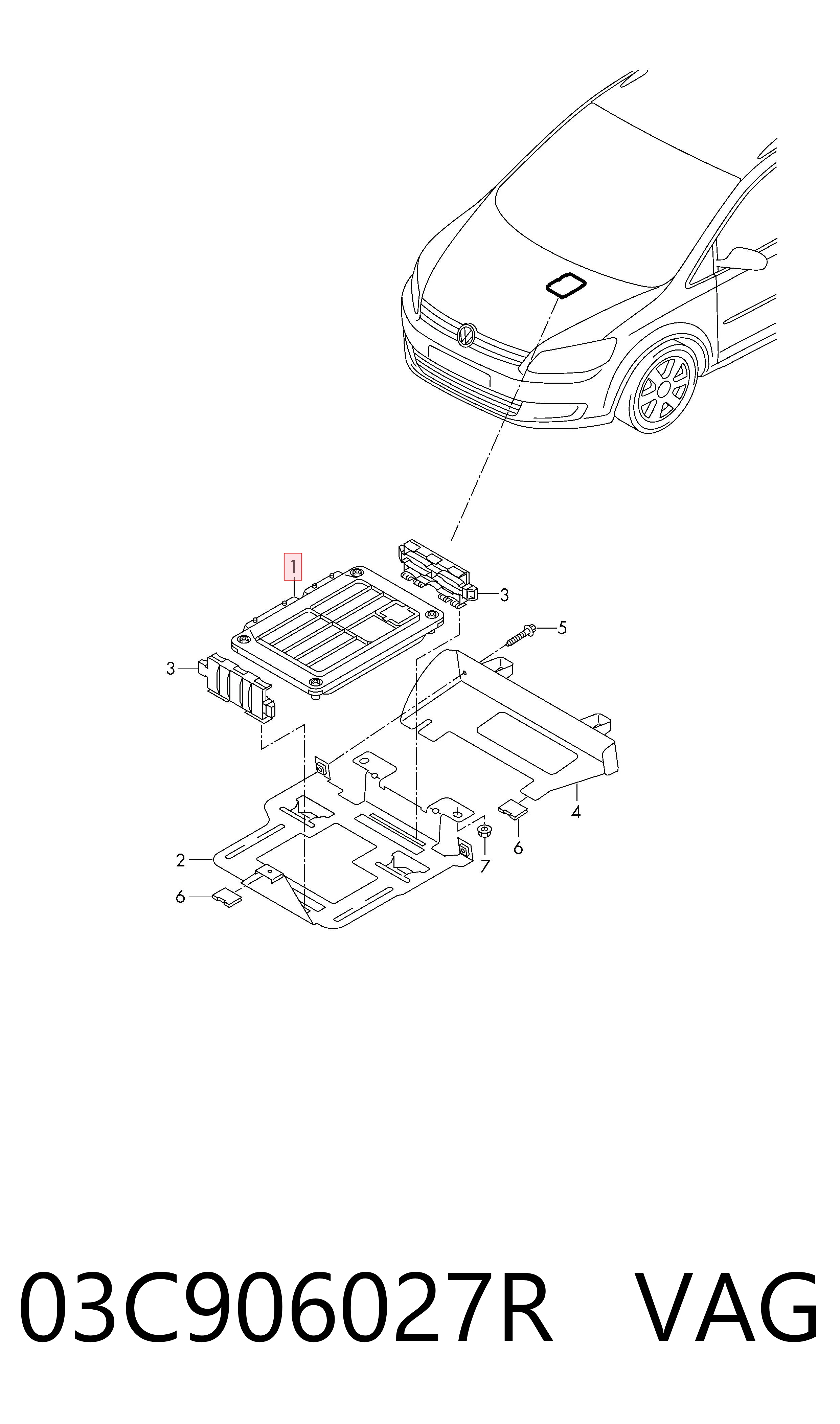 1
3
5
3
4
6
7
2
6

03C906027R VAG