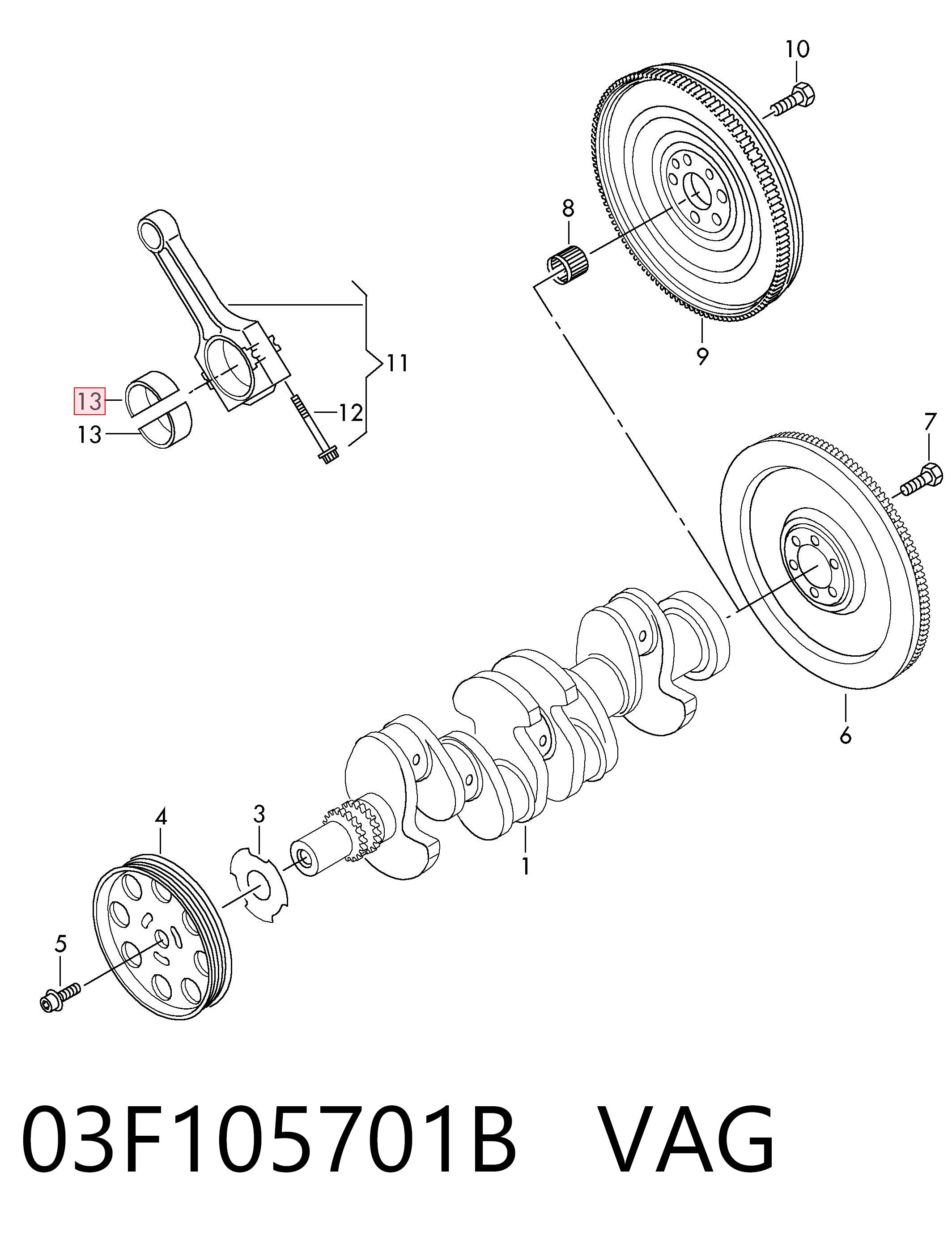 10
8
9
11
13
12
13
7
6
4
3
1
5
03F105701B VAG