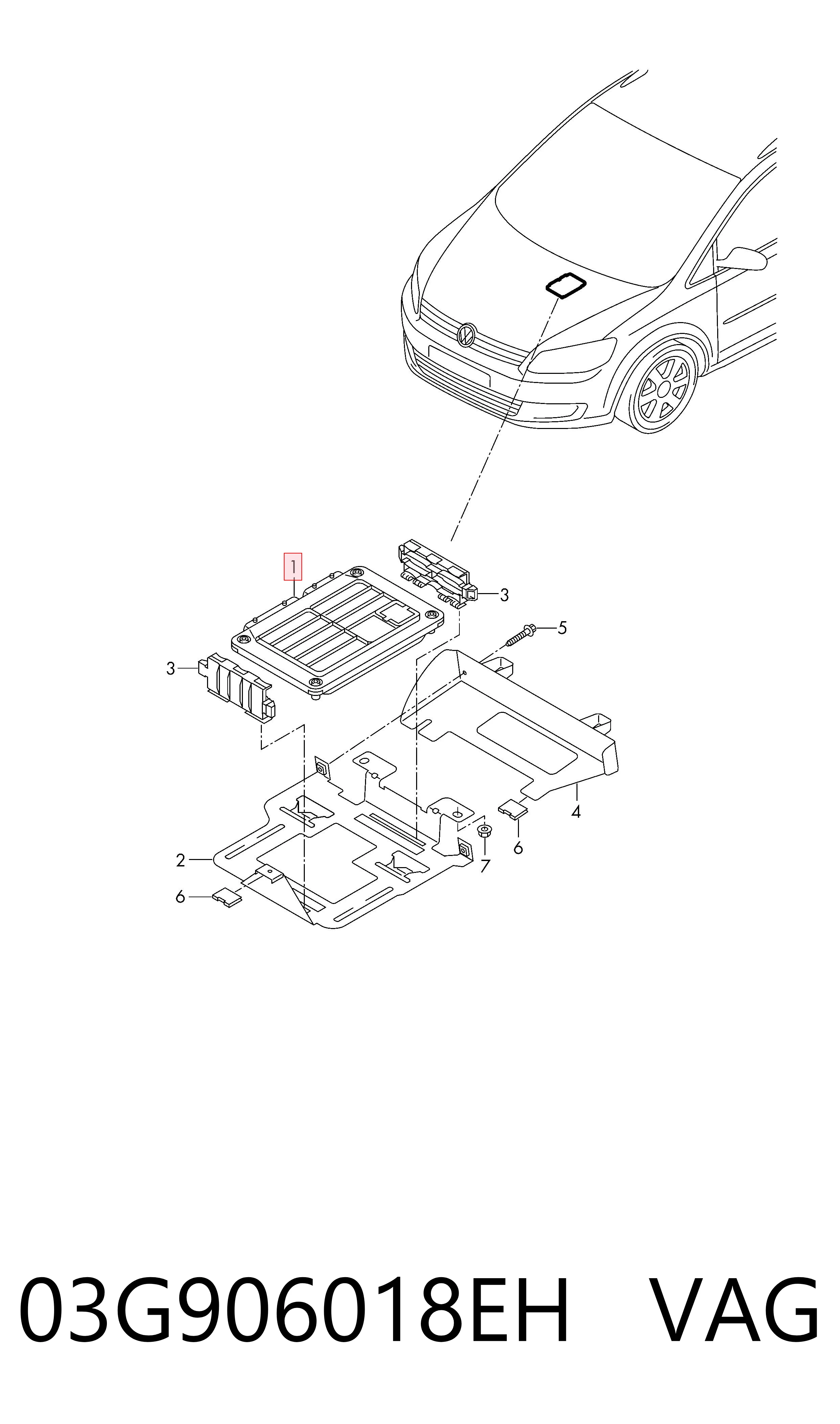 1
3
5
3
4
6
7
2
6

03G906018EH VAG