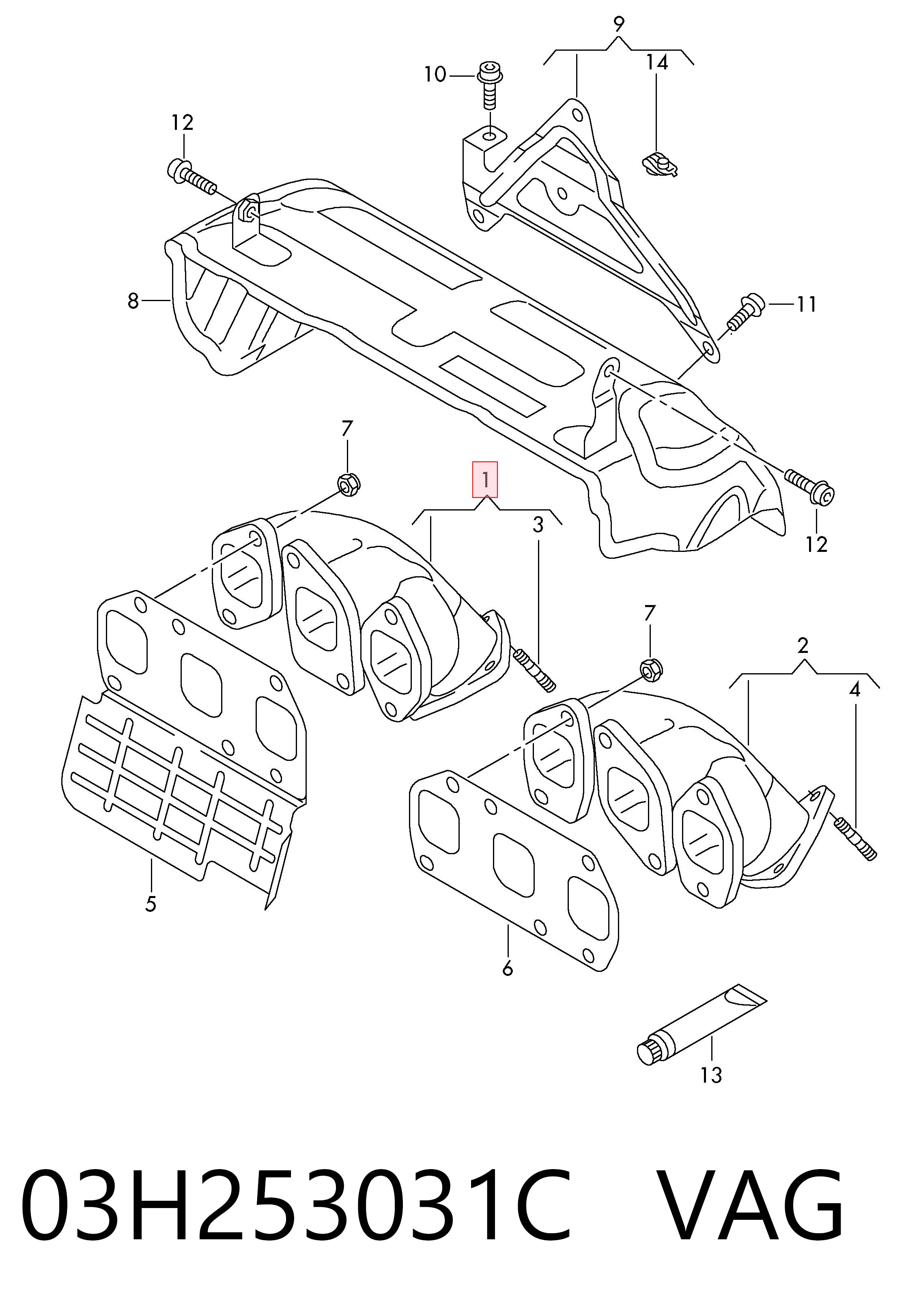 9
10
14
12
8
11
7
1
3
12
7
2
4
5
6
13

03H253031C VAG