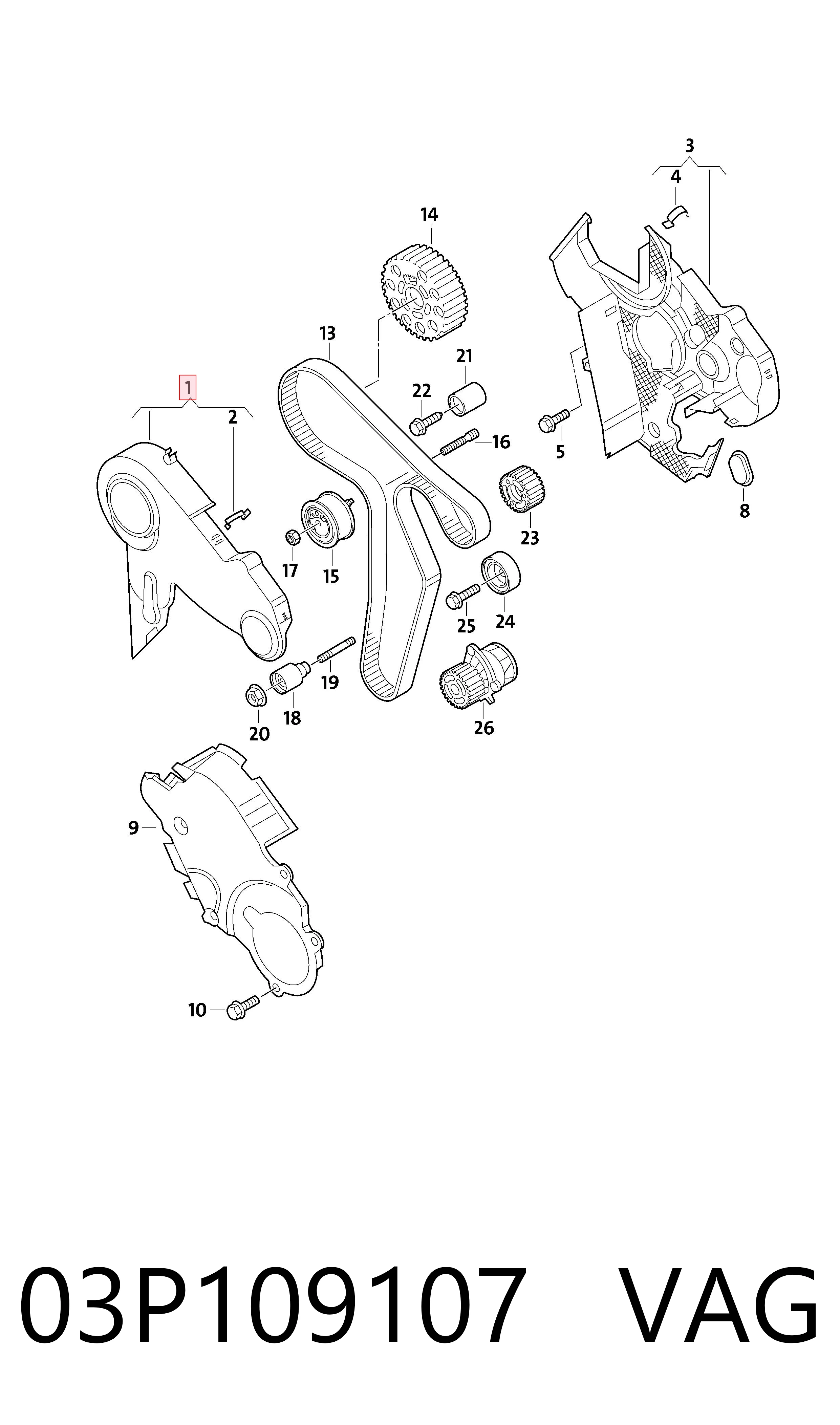 3
4
14
13
21
22
1
2
16
5
8
23
17
15
24
25
19
18
20
26
9
10

03P109107 VAG