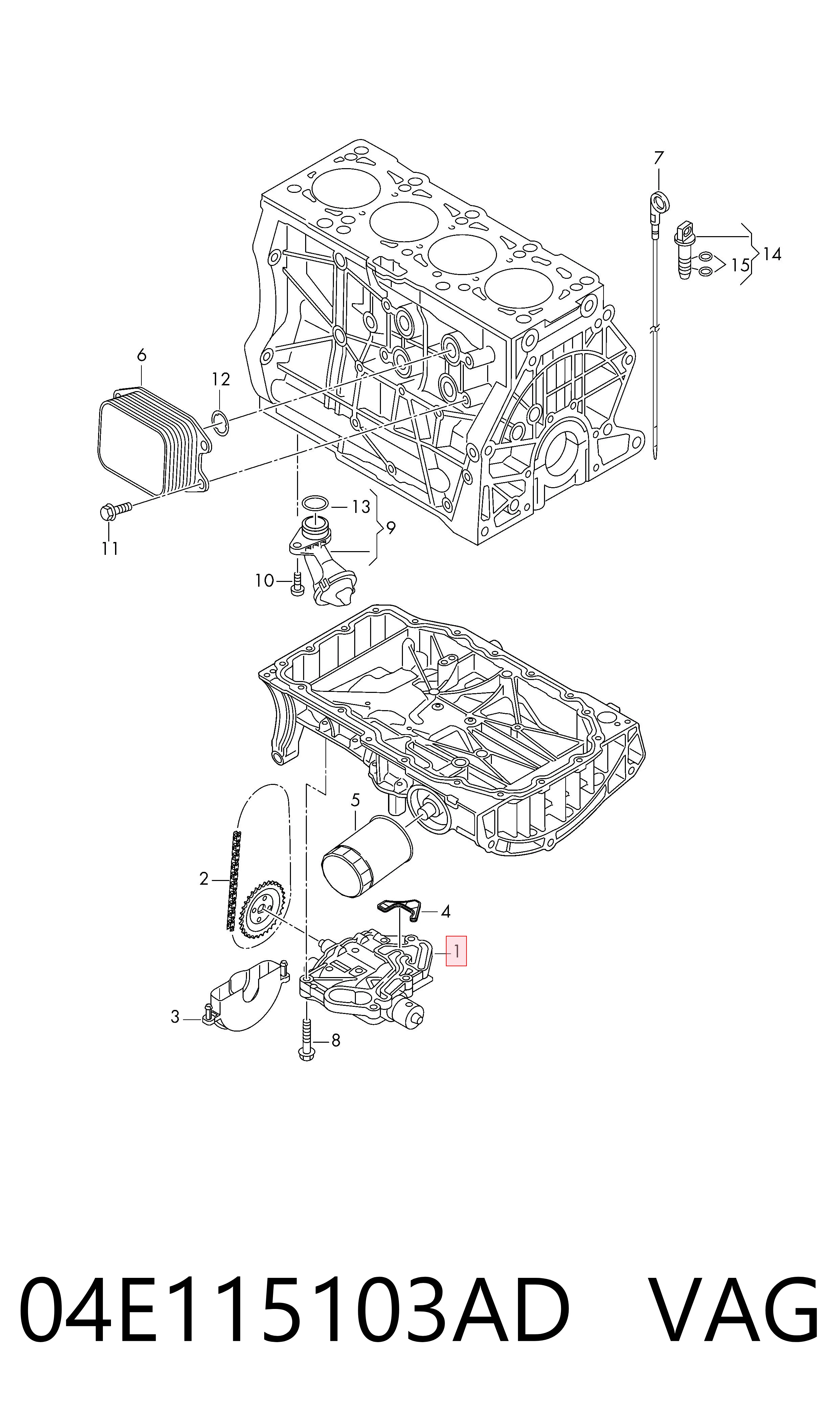 7
14
15
6
12
13
9
11
10
5
2
4
1
3
8

04E115103AD VAG