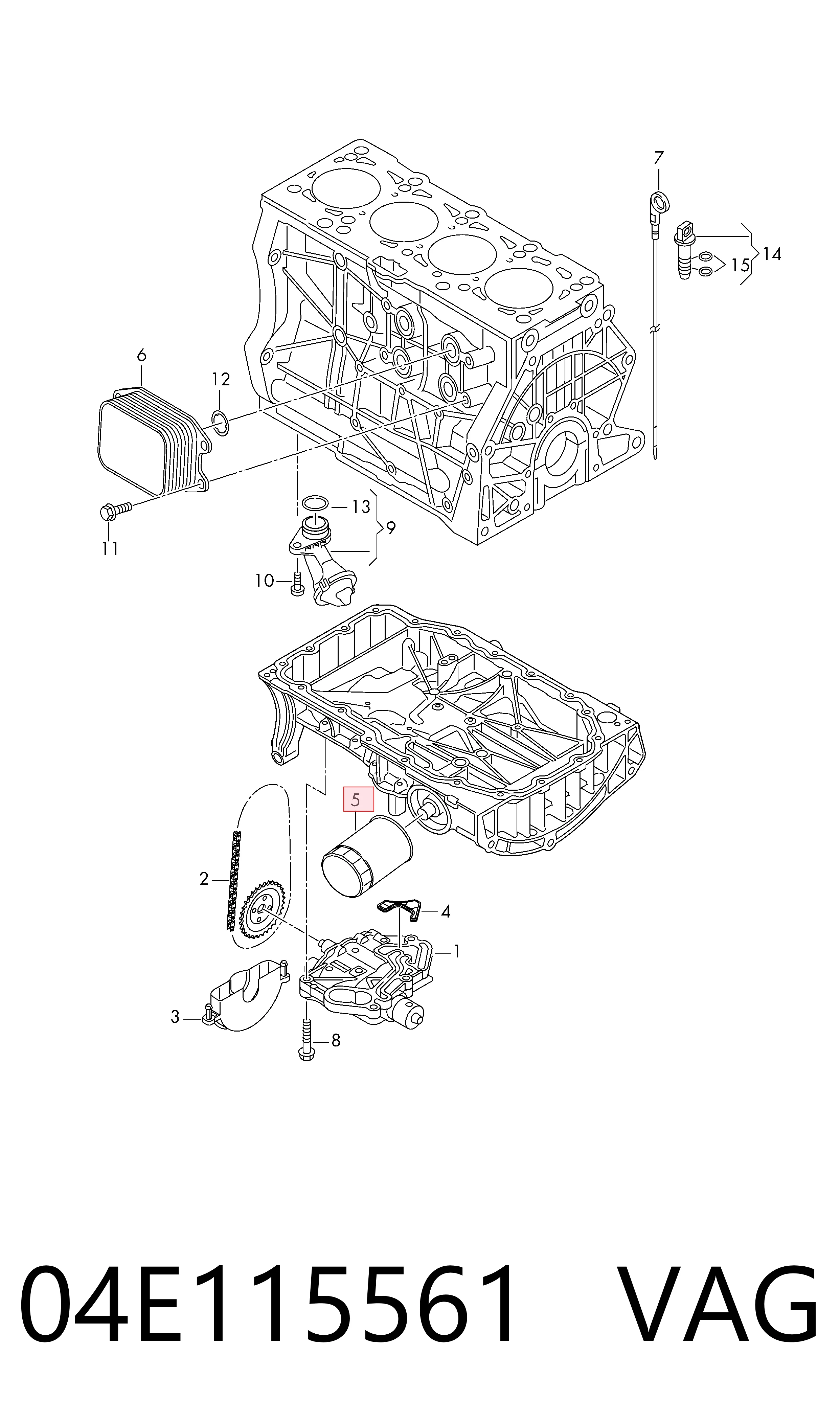 7
14
15
6
12
13
9
11
10
5
2
4
1
3
8

04E115561 VAG