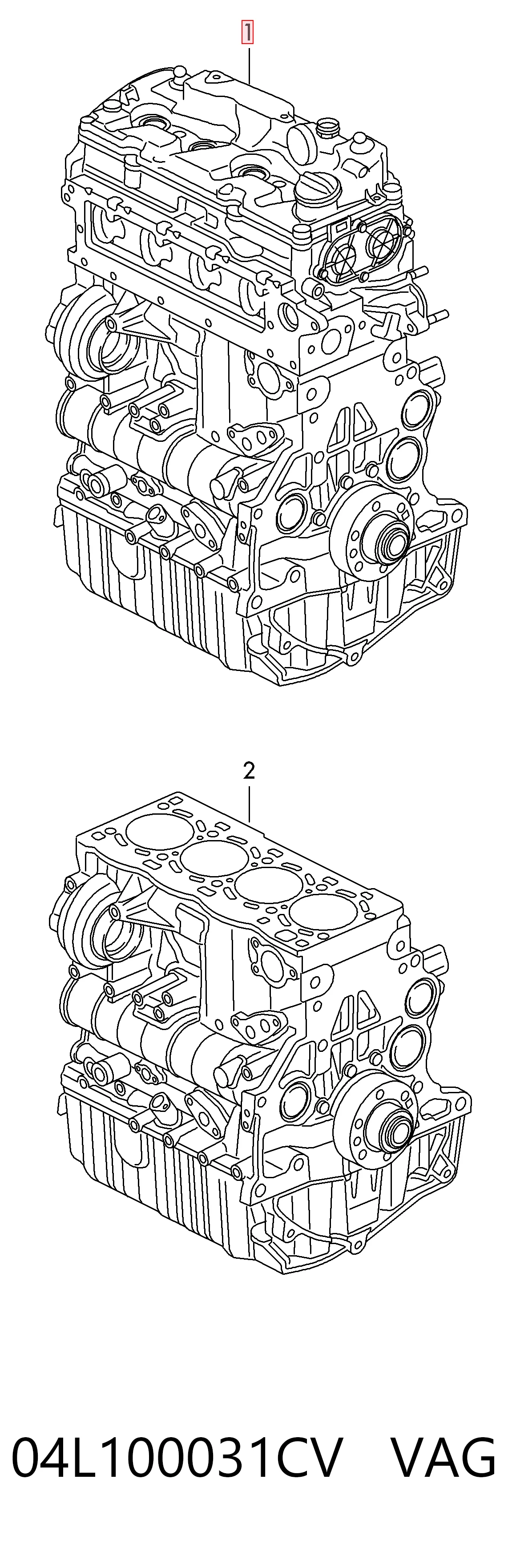 1

2

04L100031CV VAG