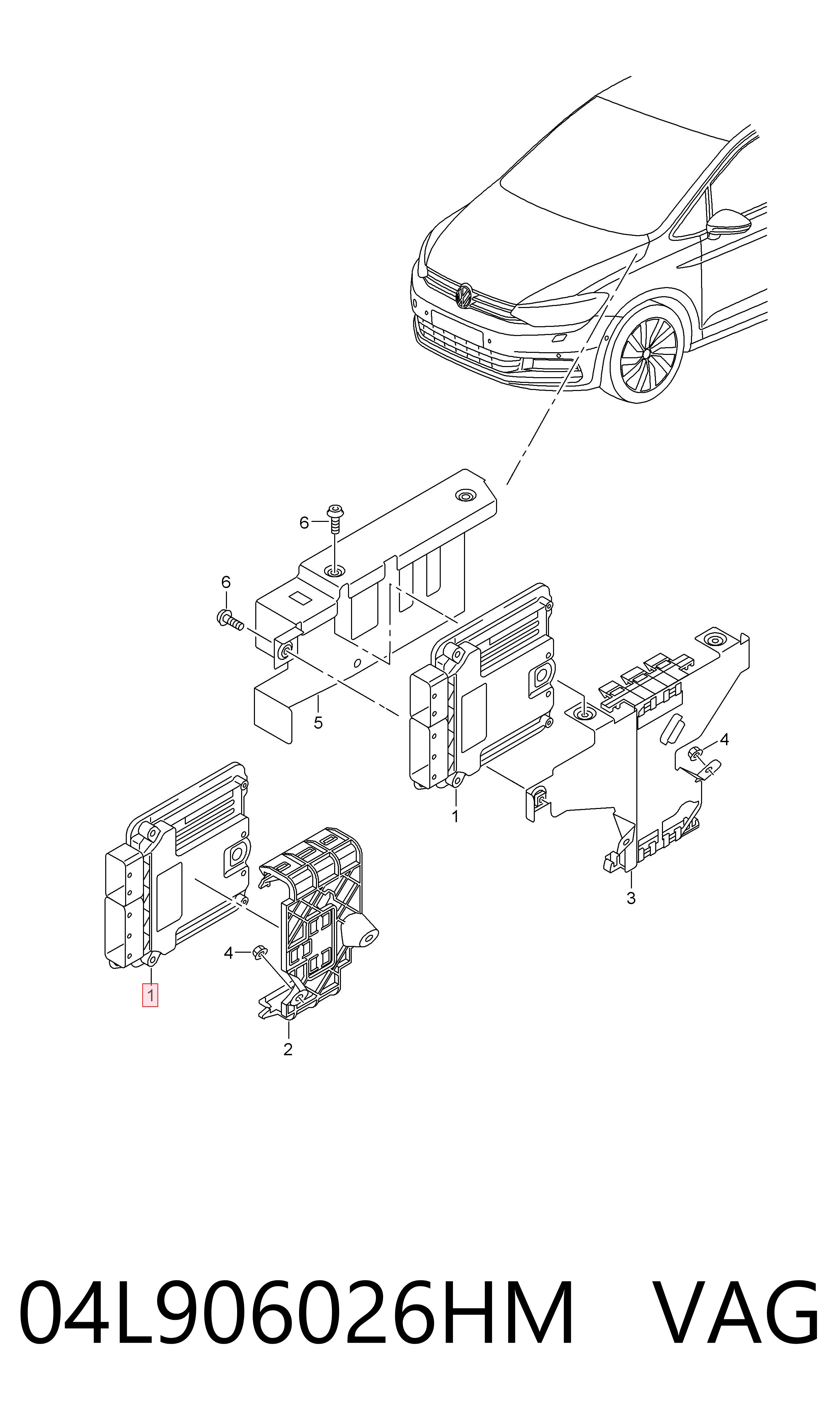 6

6

5

4

1

3

4

1

2

04L906026HM VAG