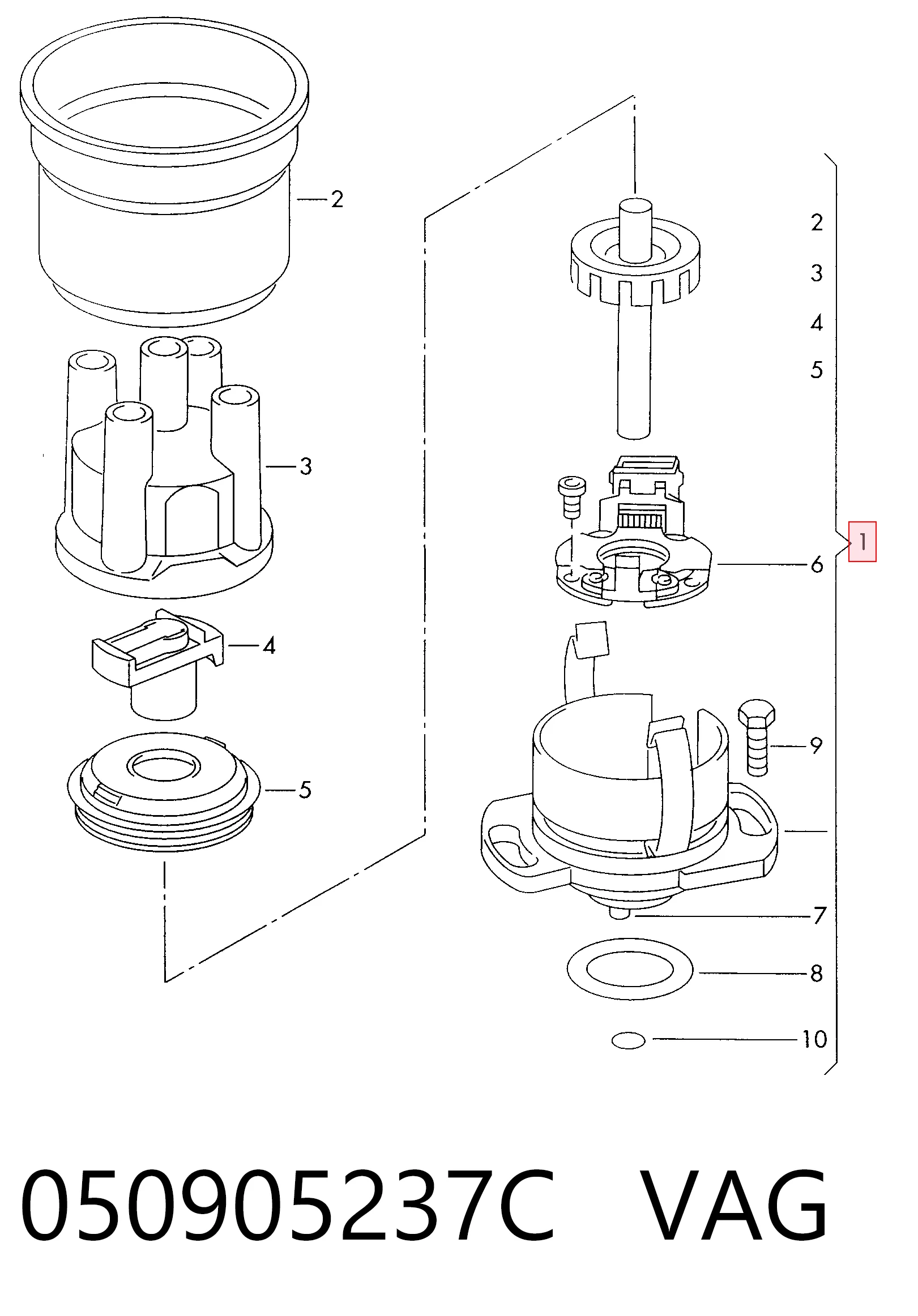 2
3
4
5
2
3
4
5
1
6
9
7
8
10

050905237C VAG