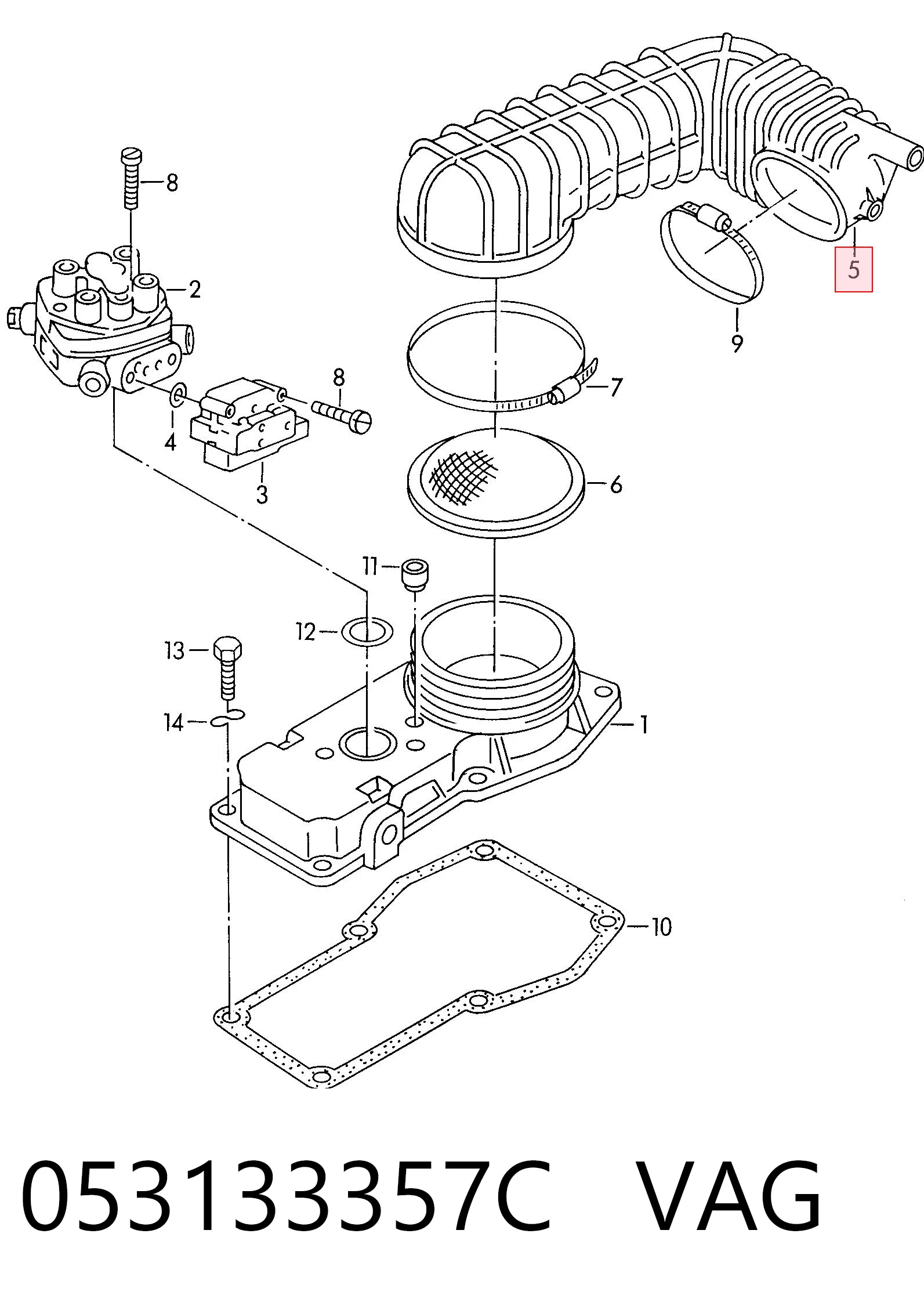 8
2
5
9
8
7
4
3
6
11
12
13
14
1
10
053133357C VAG