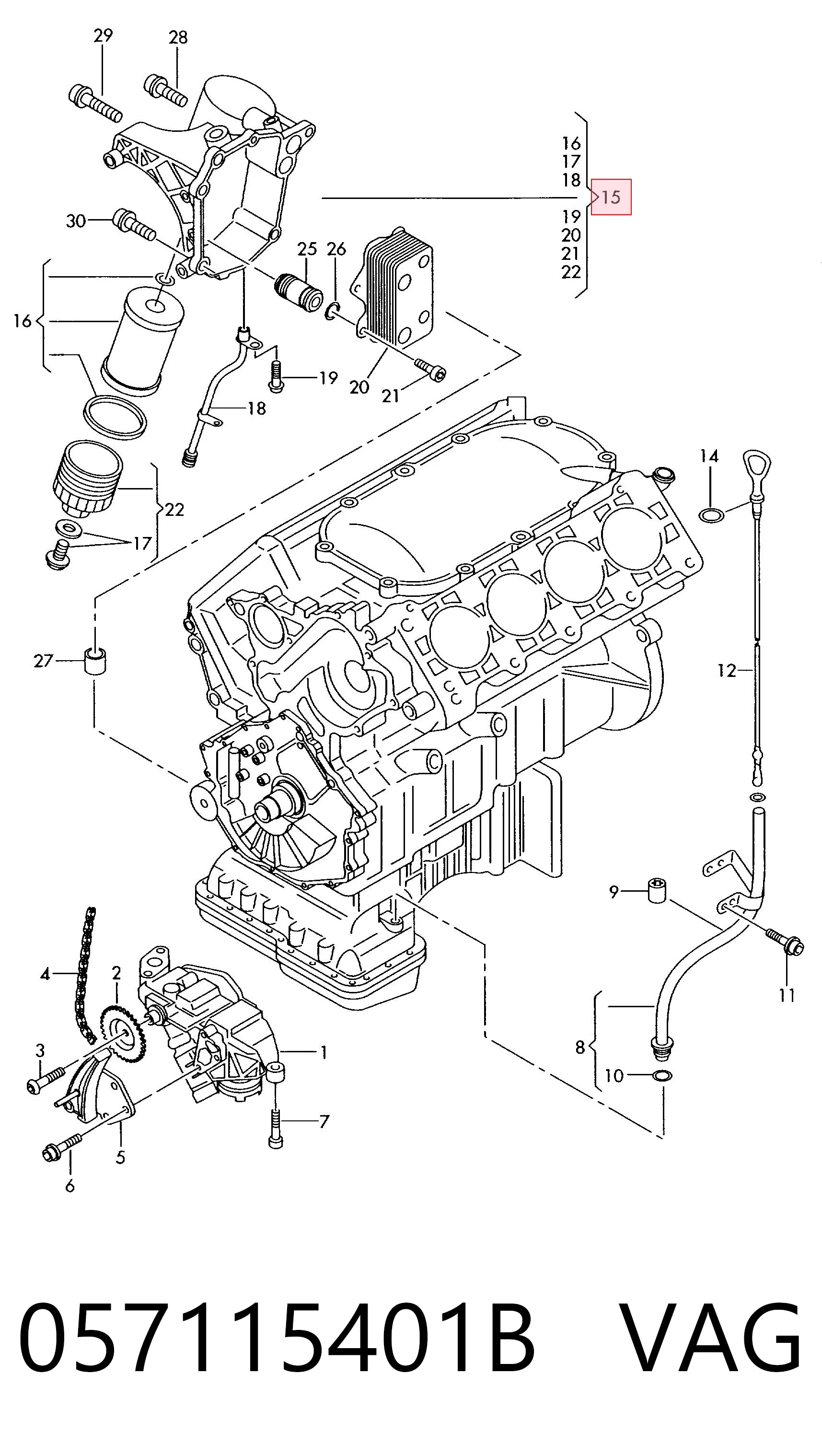 29
28
16
17
18
15
19
20
21
22
30
25
26
16
19
20
21
18
22
17
14
27
12
9
11
4
2
3
1
8
10
7
5
6

057115401B VAG