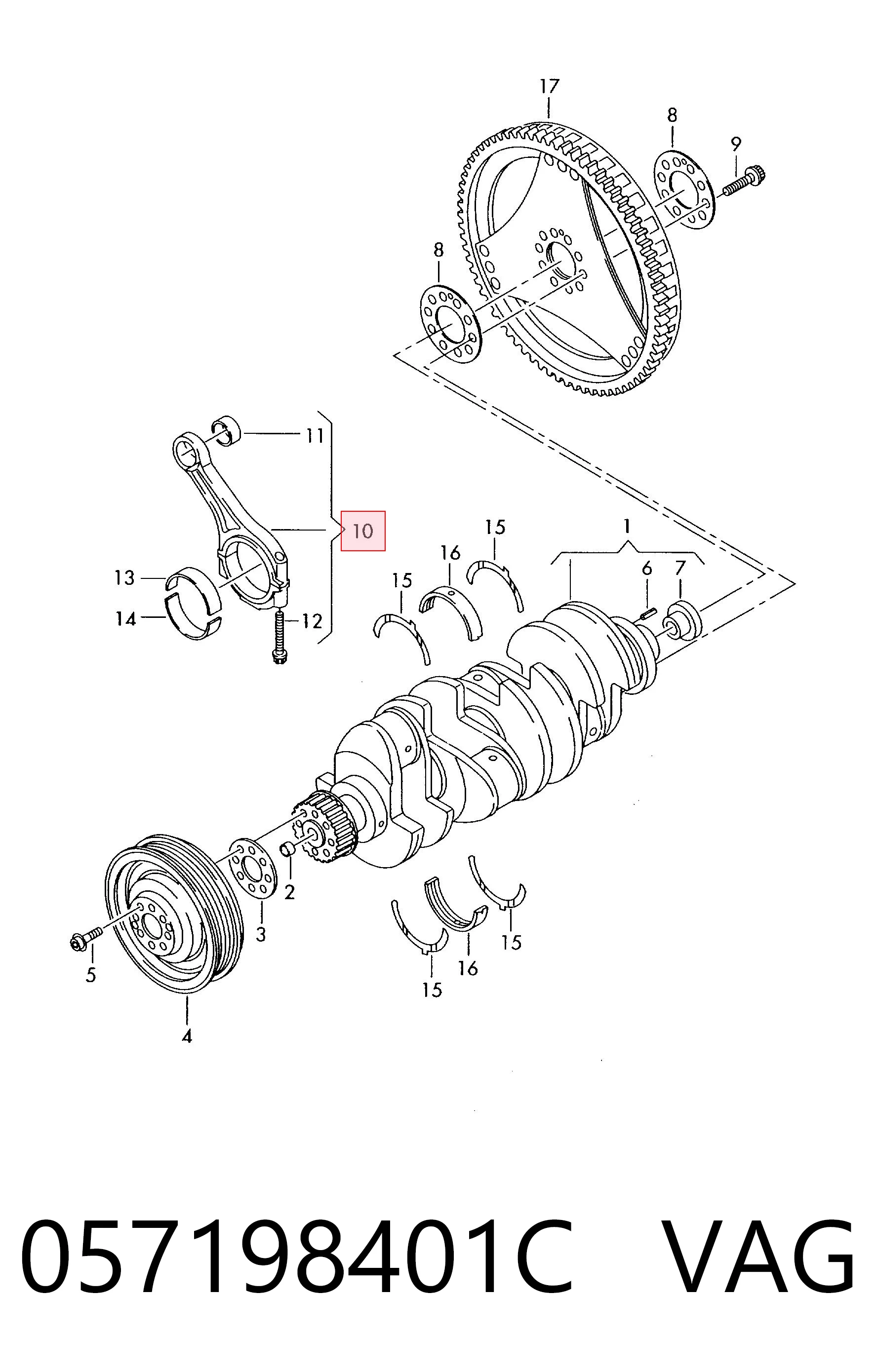 17
8
9
8
11
10
13
14
12
15
16
15
1
6
7
2
3
5
4
15
16
15

057198401C VAG