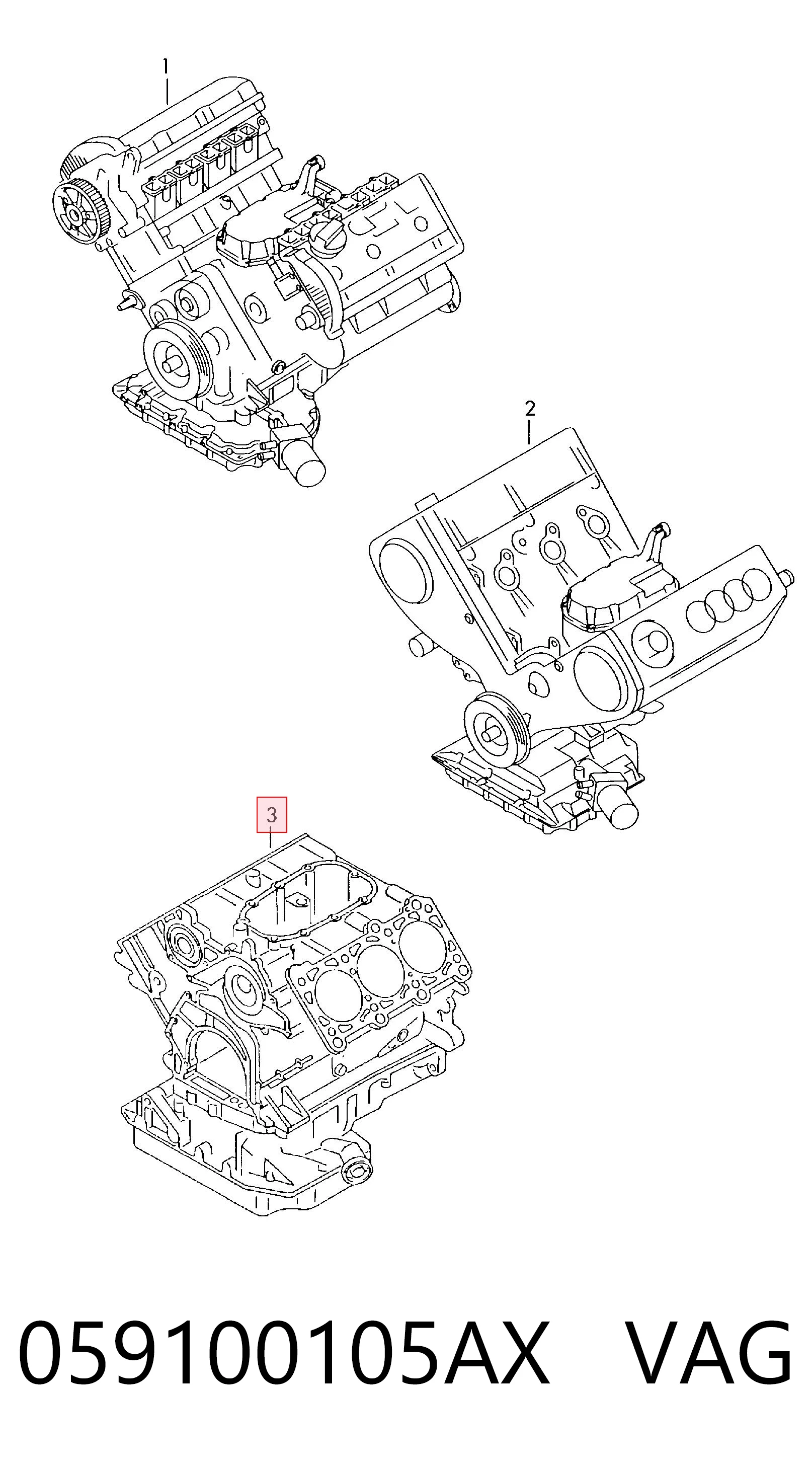 1

2

3

059100105AX VAG