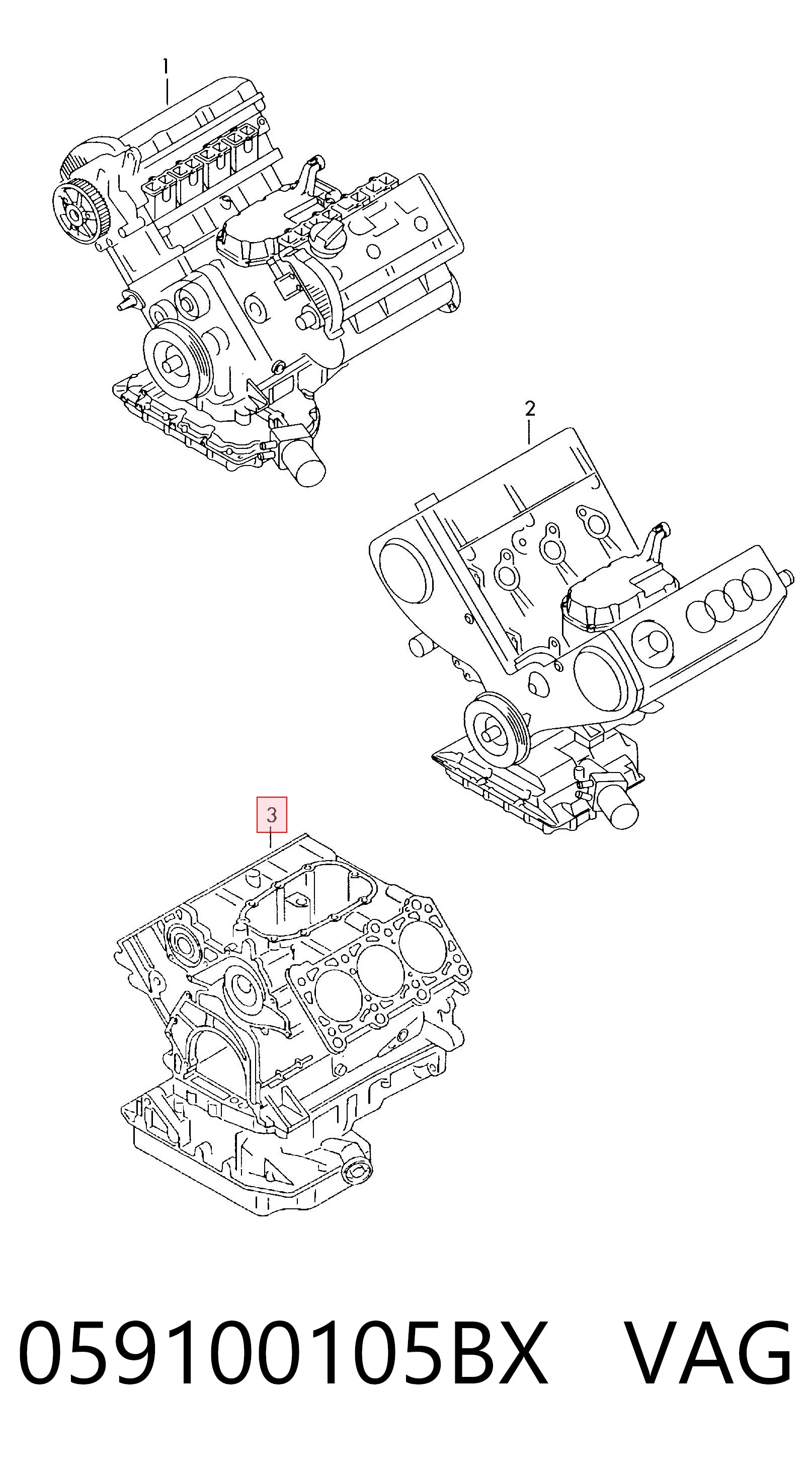 1

2

3

059100105BX VAG