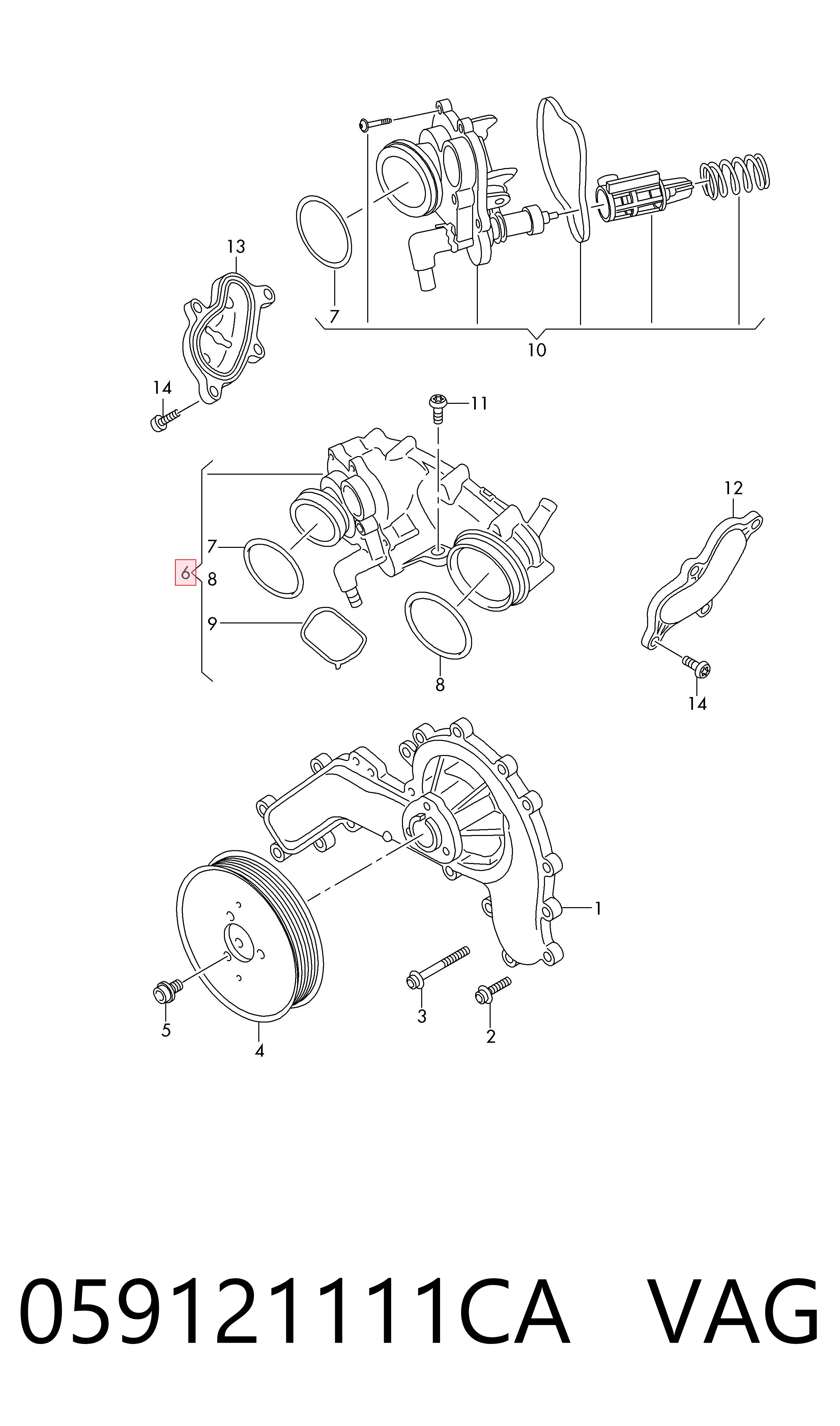 13

7

10

14

11

12

7

6

8

9

8

14

1

5

4

3

2

059121111CA VAG