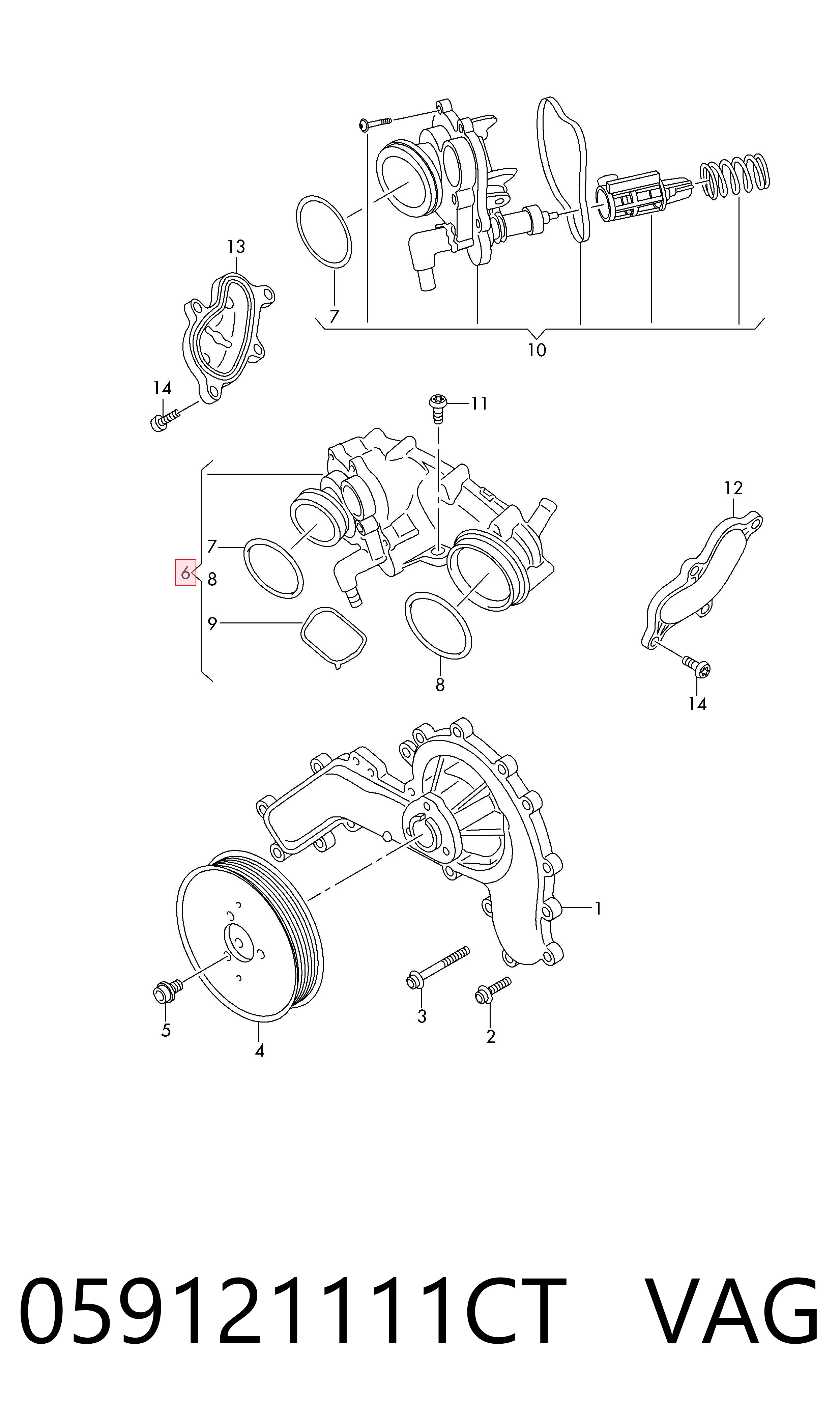 13
7
10
14
11
12
7
6
8
9
8
14
1
5
4
3
2
059121111CT VAG