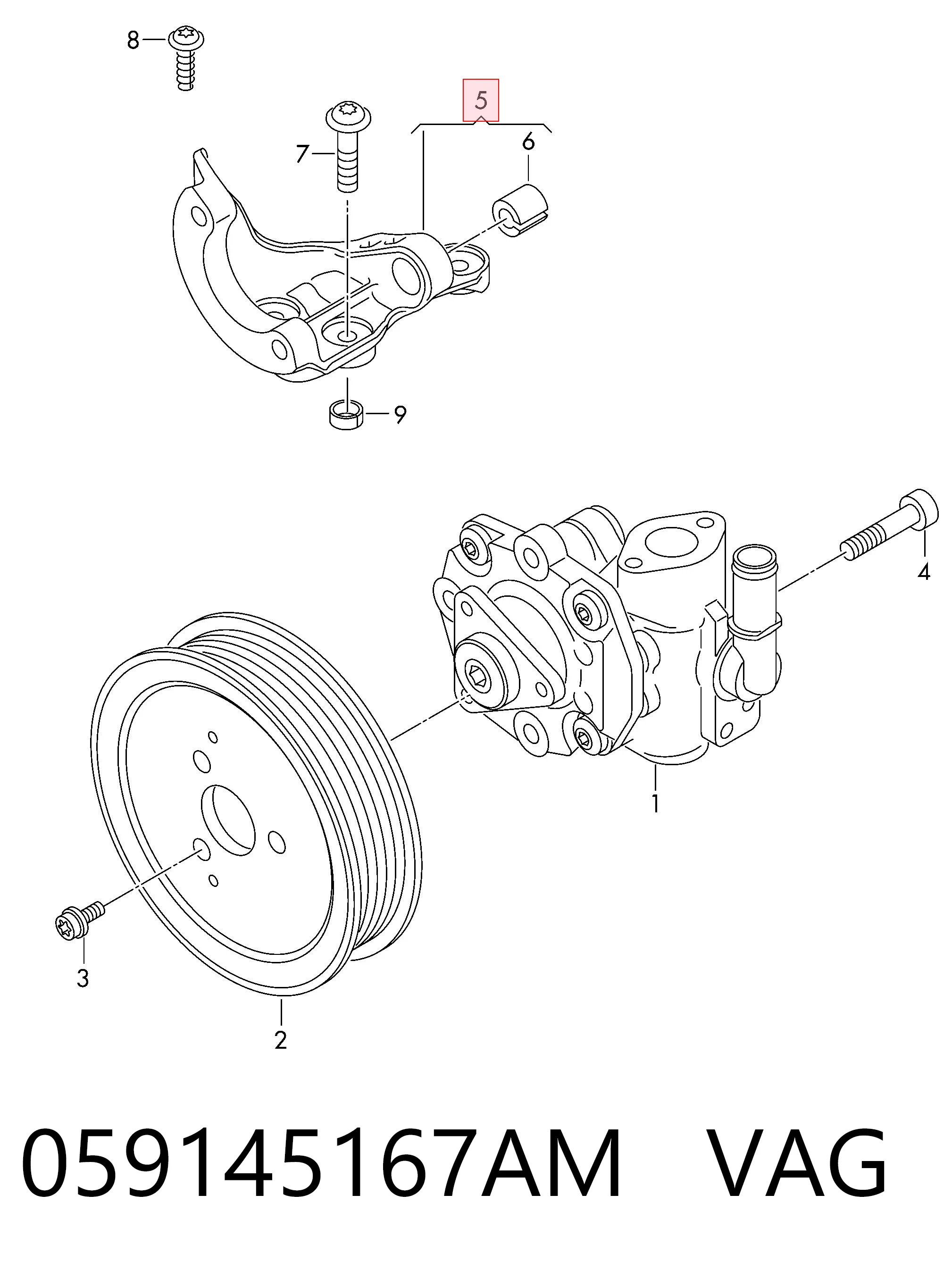 8
5
7
6
9
4
1
3
2
059145167AM VAG