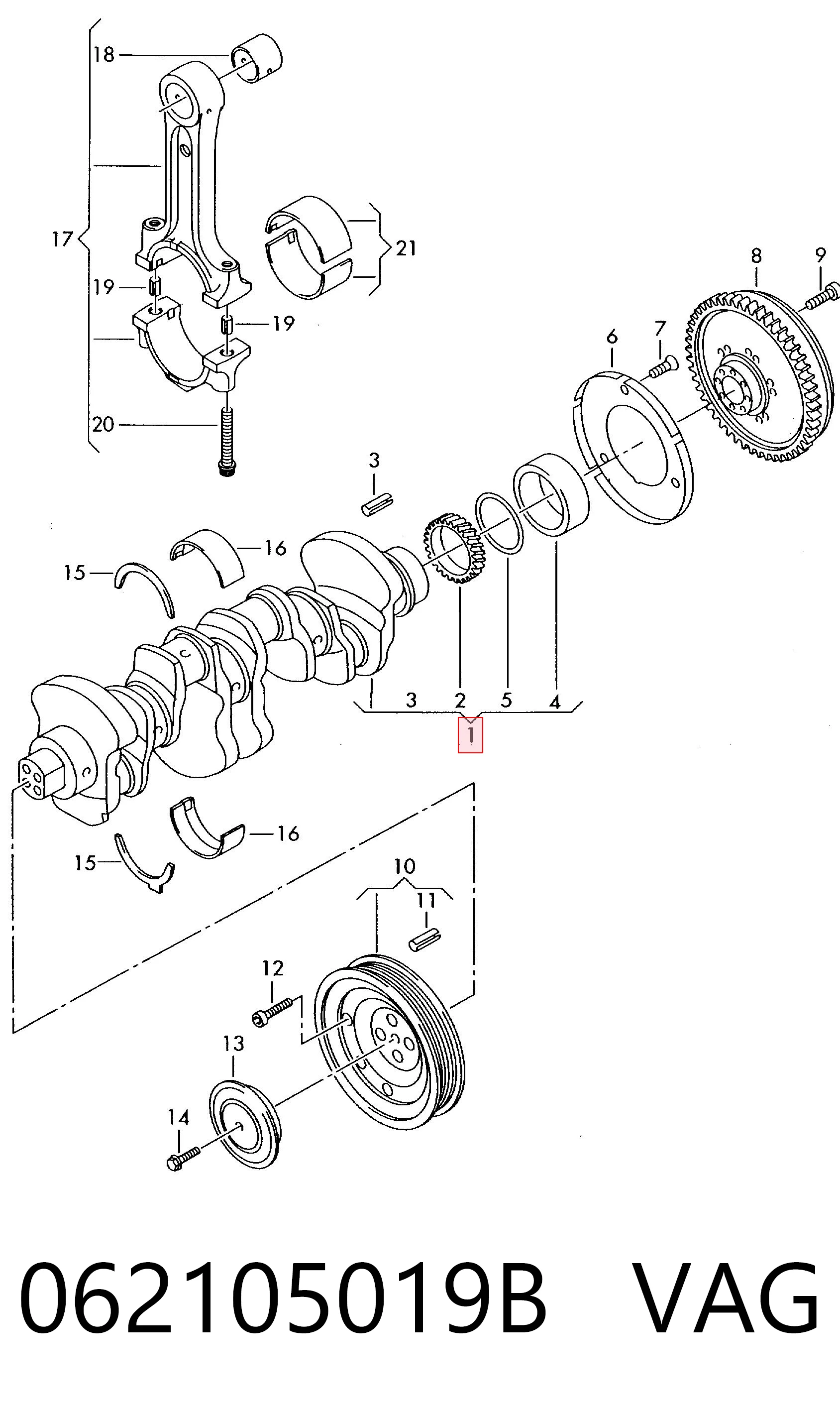 18
17
21
19
19
20
8
9
6
7
3
16
15
3
2
5
4
1
16
15
10
11
12
13
14
062105019B VAG