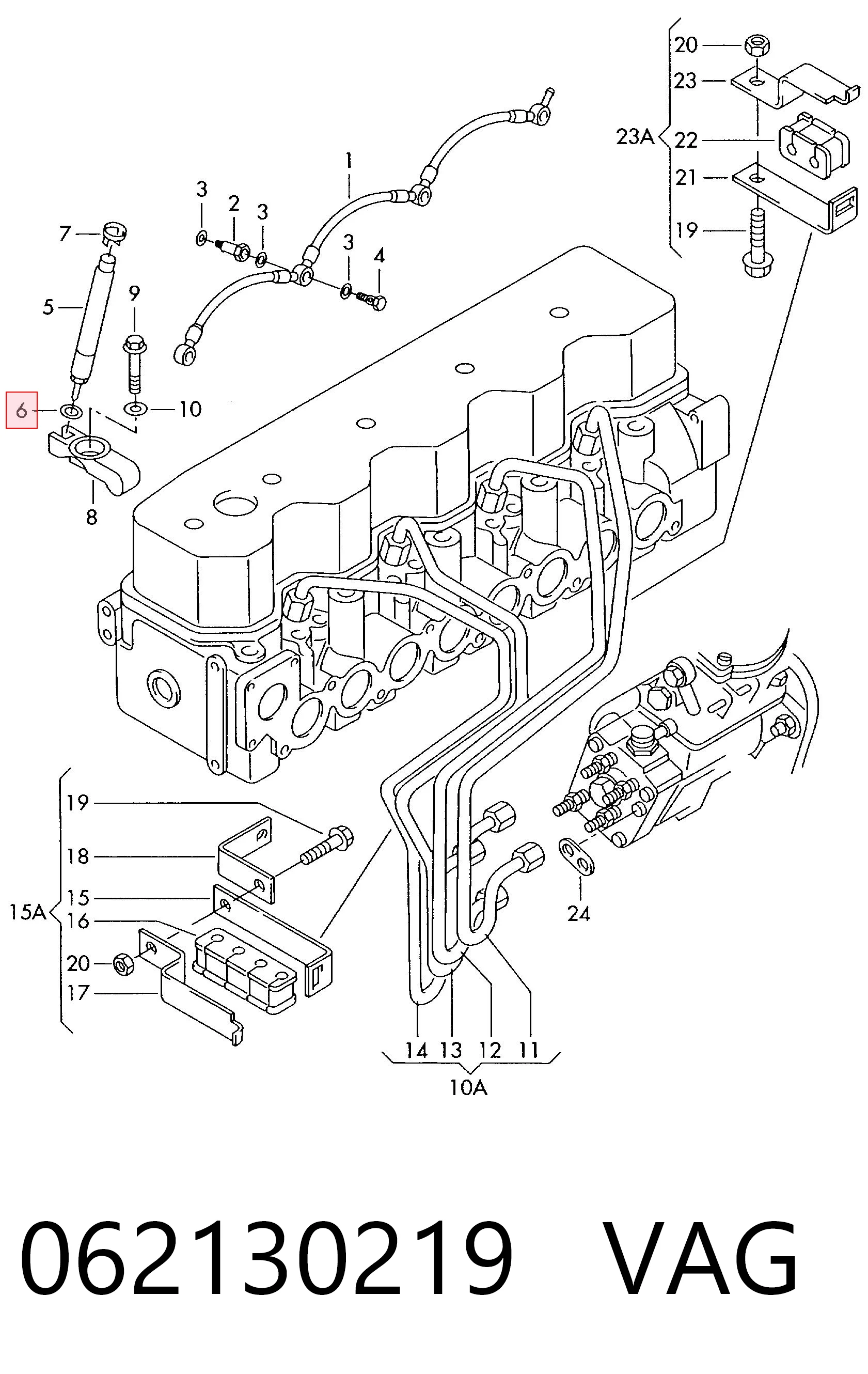 20
23
23A
22
21
19
1
3
2
3
3
4
7
5
9
6
10
8
19
18
15A
15
16
20
17
24
14 13 12 11
10A

062130219 VAG