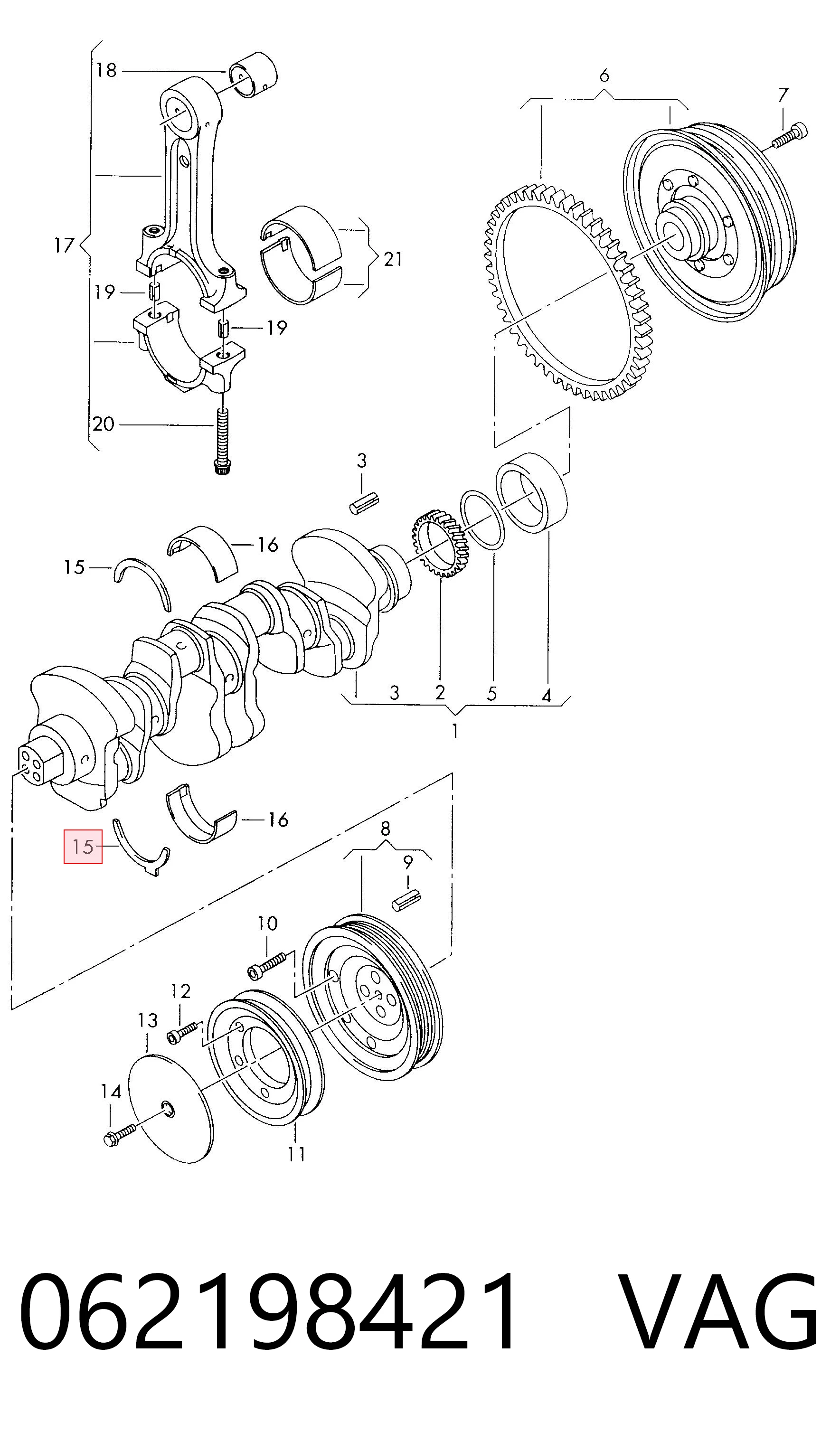 18
6
7
17
21
19
19
20
3
16
15
3
2
5
4
1
16
15
8
9
10
12
13
14
11

062198421 VAG