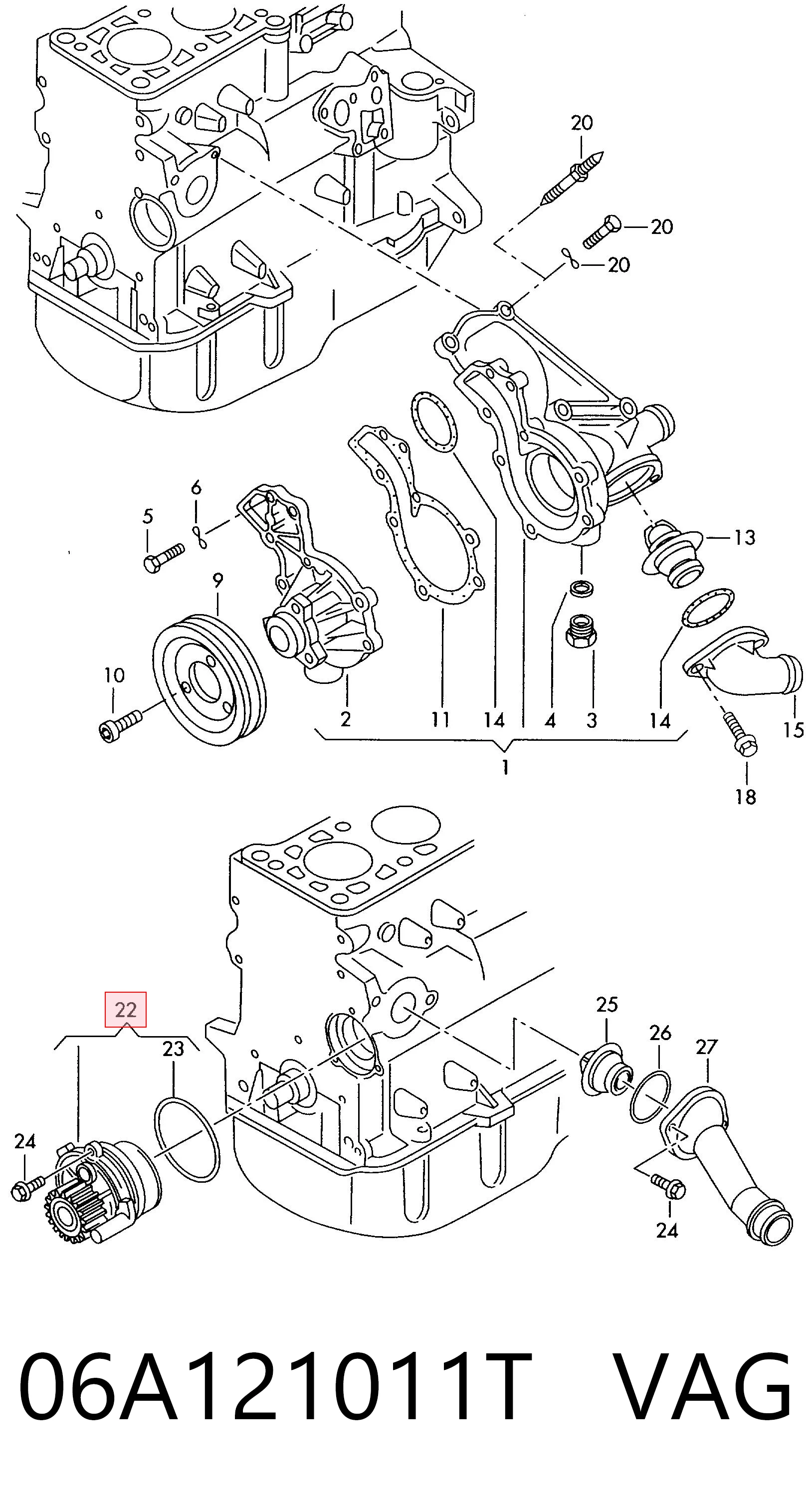 20
20
20
6
5
13
9
10
2
11
14
4
3
14
15
1
18
22
23
25
26
27
24
24
06A121011T VAG