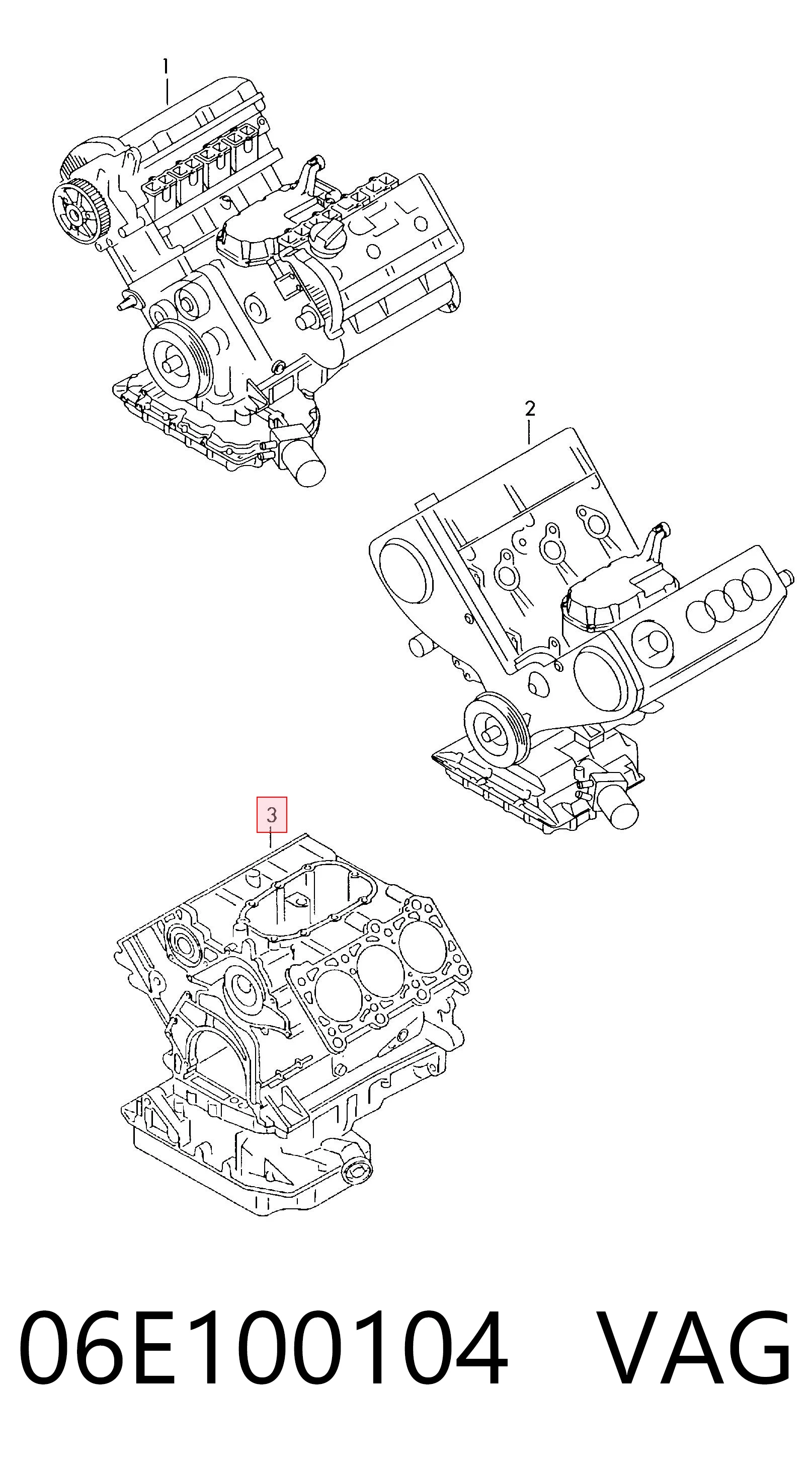 1

2

3

06E100104 VAG