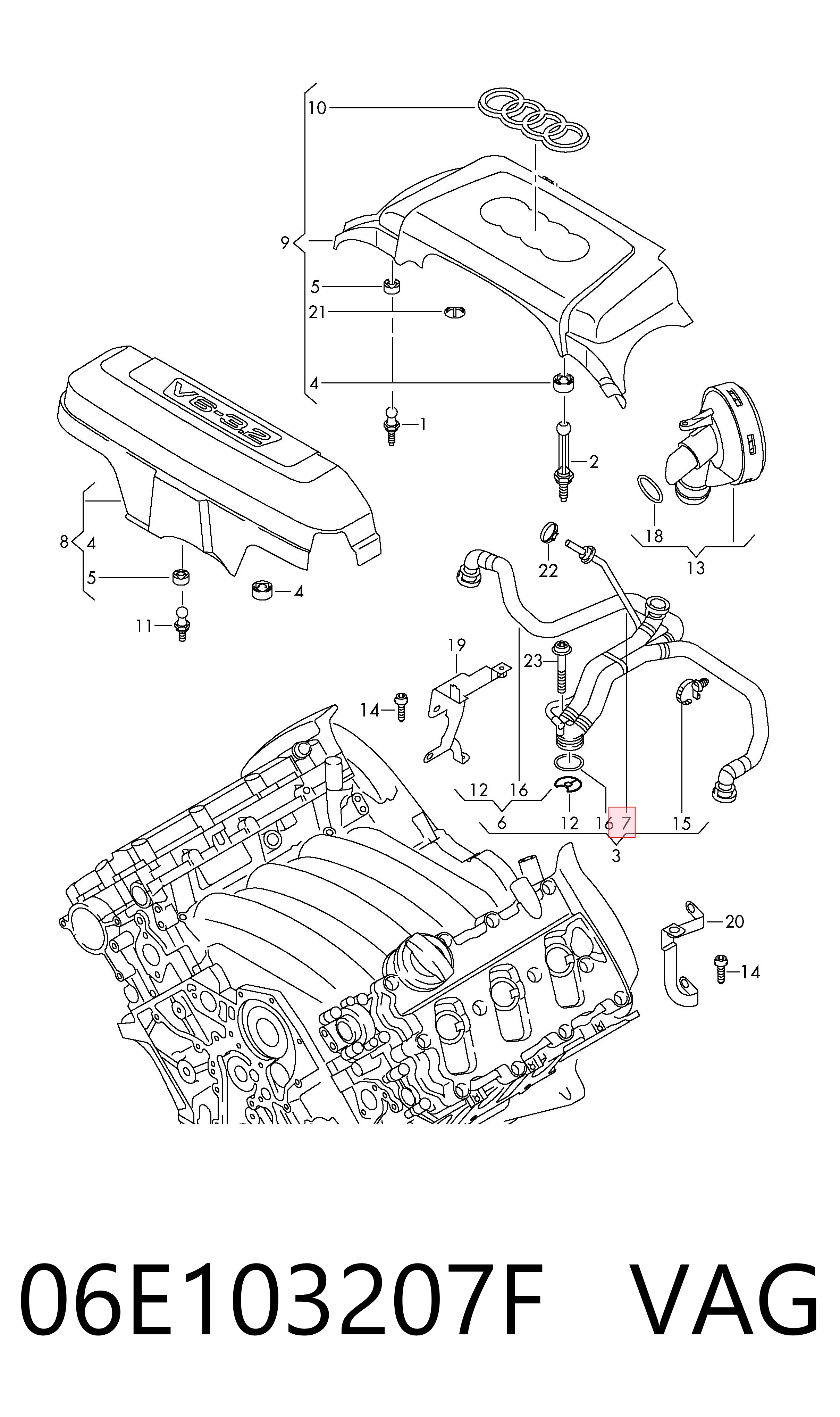 10
9
5
21
4
1
2
V6-3.2
8
4
5
4
11
18
13
22
19
23
14
12
16
6
12
16
7
15
3
20
14

06E103207F VAG