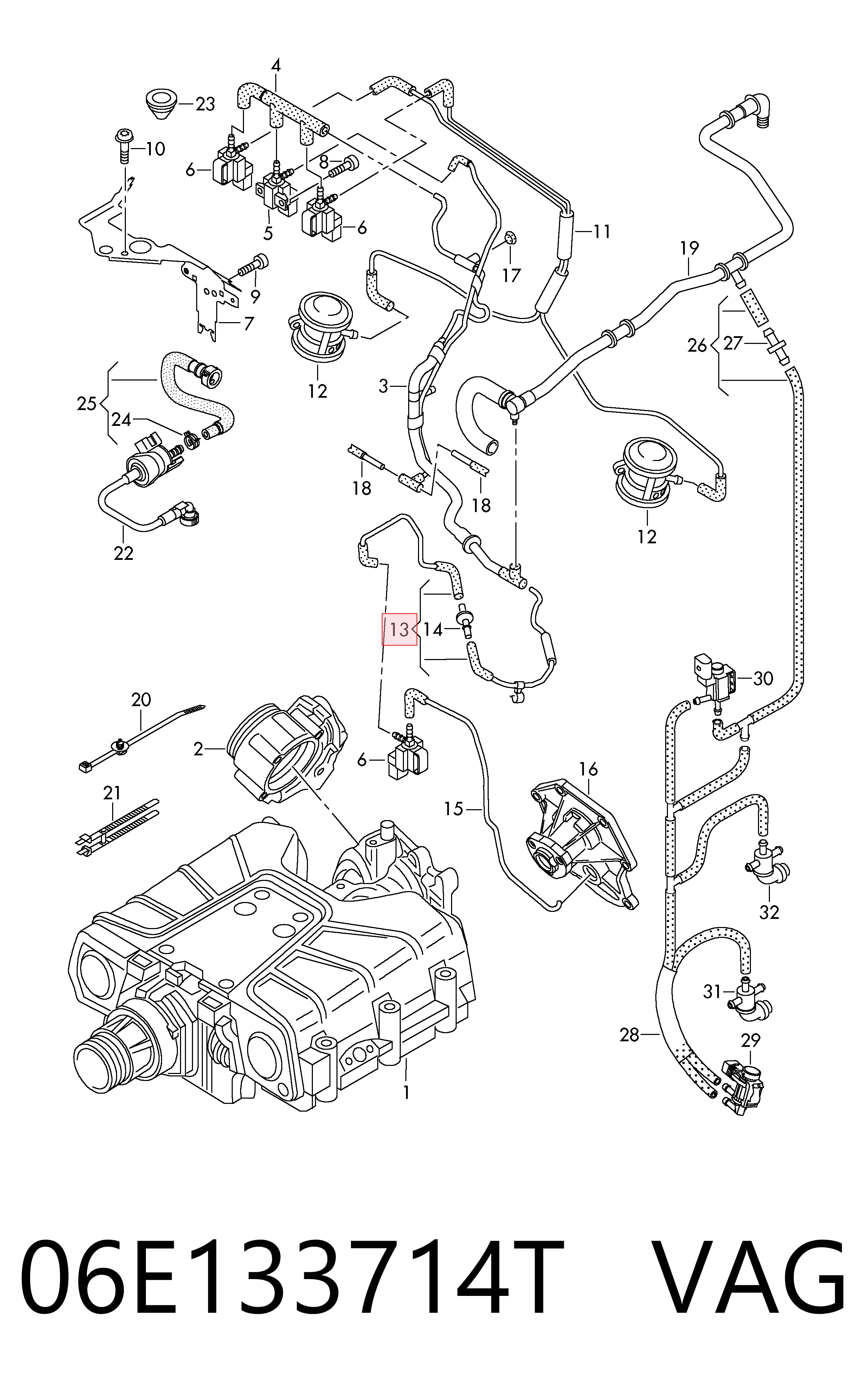 4
23
10
6
8
5
6
11
17
19
9
7
12
3
26
27
25
24
18
18
12
22
13
14
30
20
2
6
16
15
21
32
31
28
29
1

06E133714T VAG