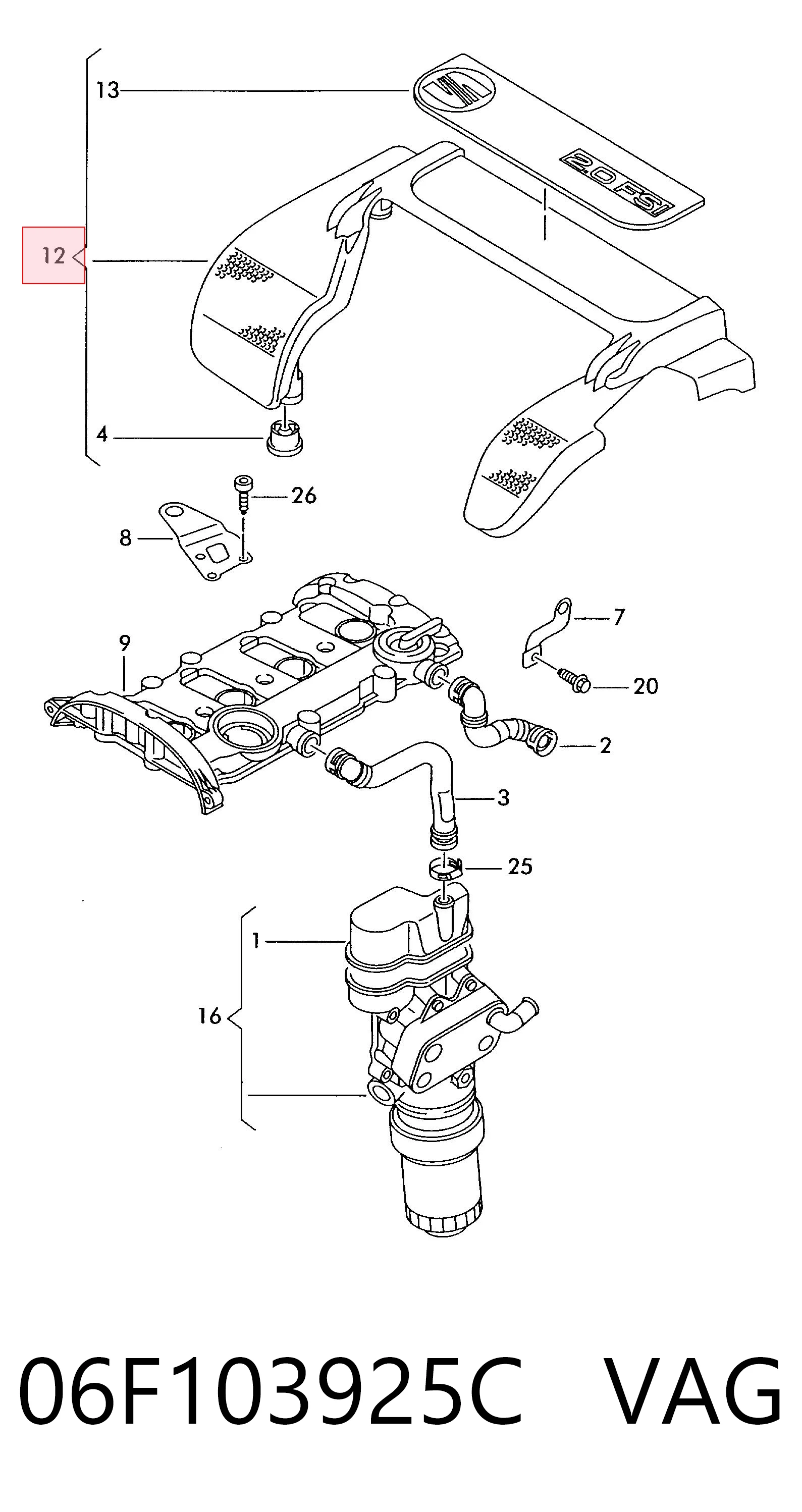 13

2.0 FSI

12

4

26

8

7

9

20

2

3

25

1

16

06F103925C VAG