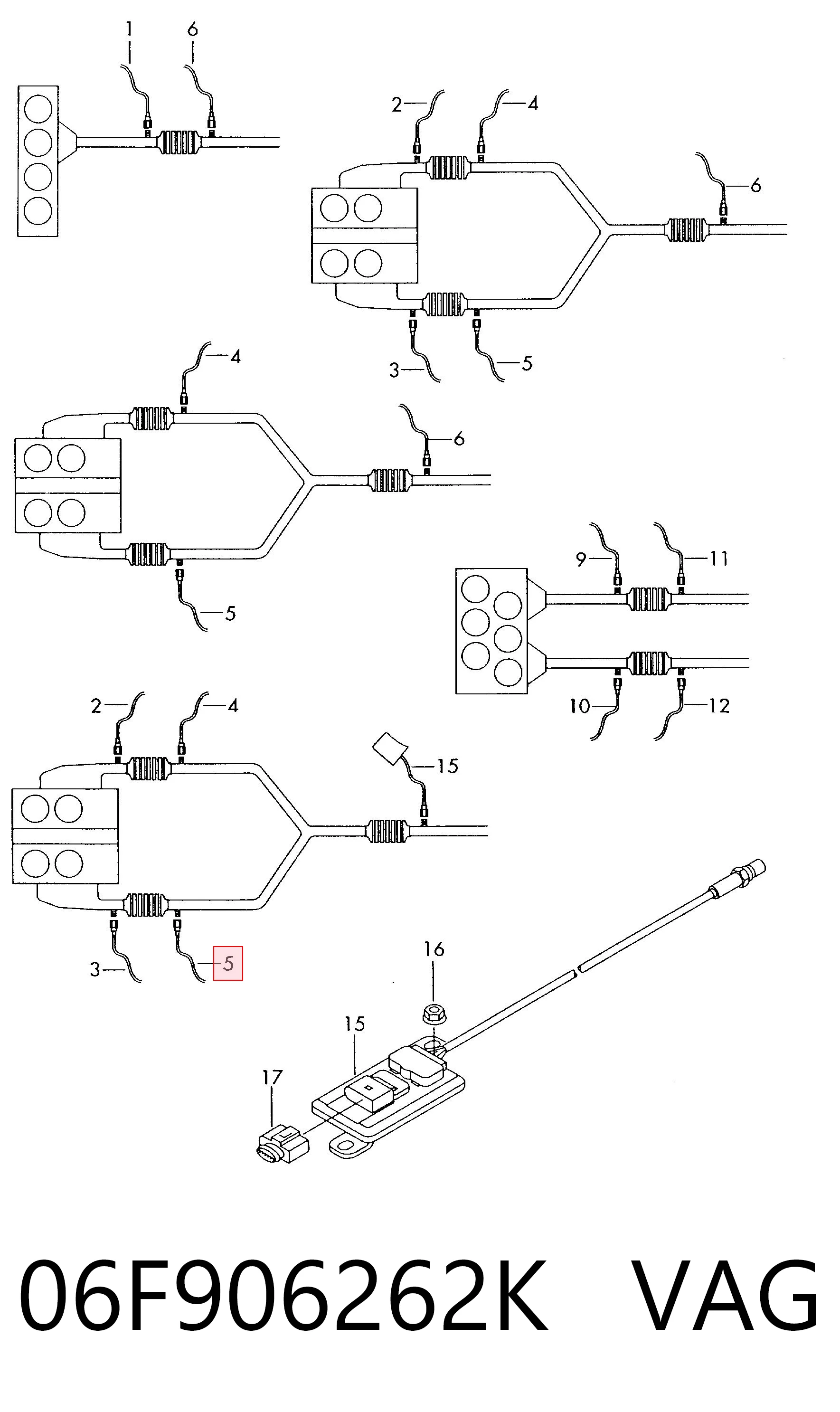 1
6
2
4
6
3
5
4
6
5
9
11
10
12
2
4
15
3
5
16
15
17
06F906262K VAG