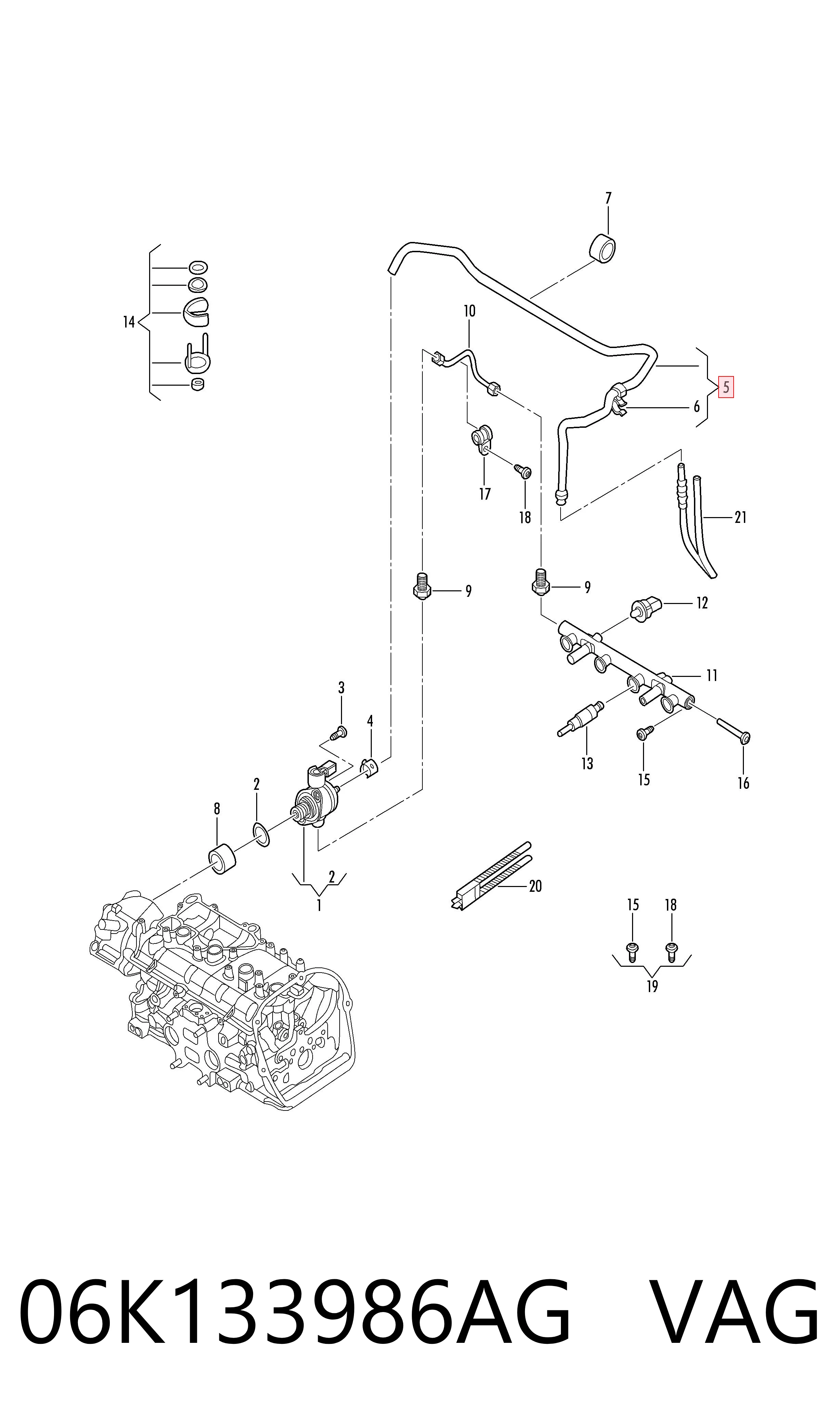 7
14
10
5
6
17
18
21
9
9
12
11
3
4
13
15
16
2
8
2
1
20
15
18
19
06K133986AG VAG