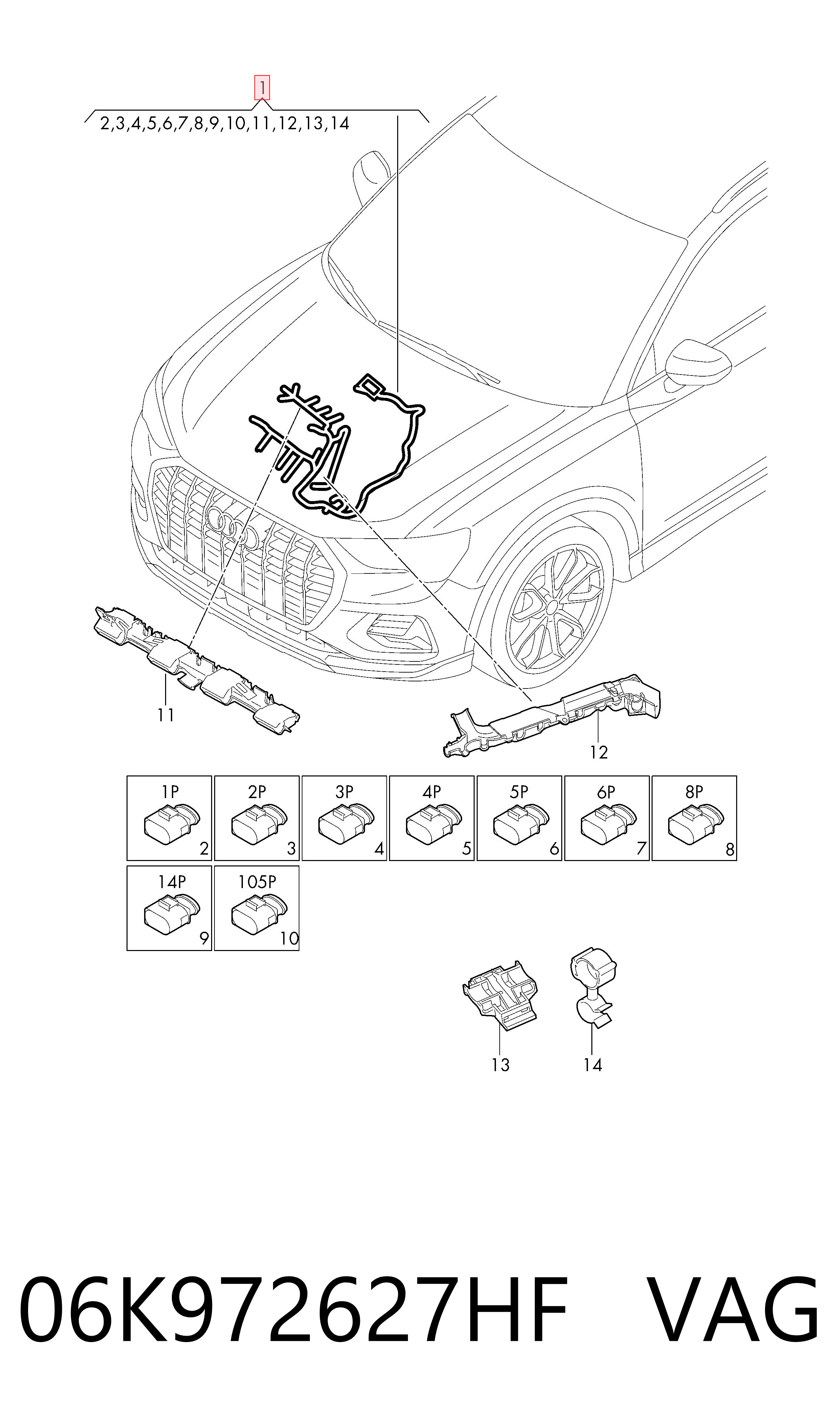 1

2,3,4,5,6,7,8,9,10,11,12,13,14

11

12

1P 2

2P 3

3P 4

4P 5

5P 6

6P 7

8P 8

14P 9

105P 10

13

14

06K972627HF VAG