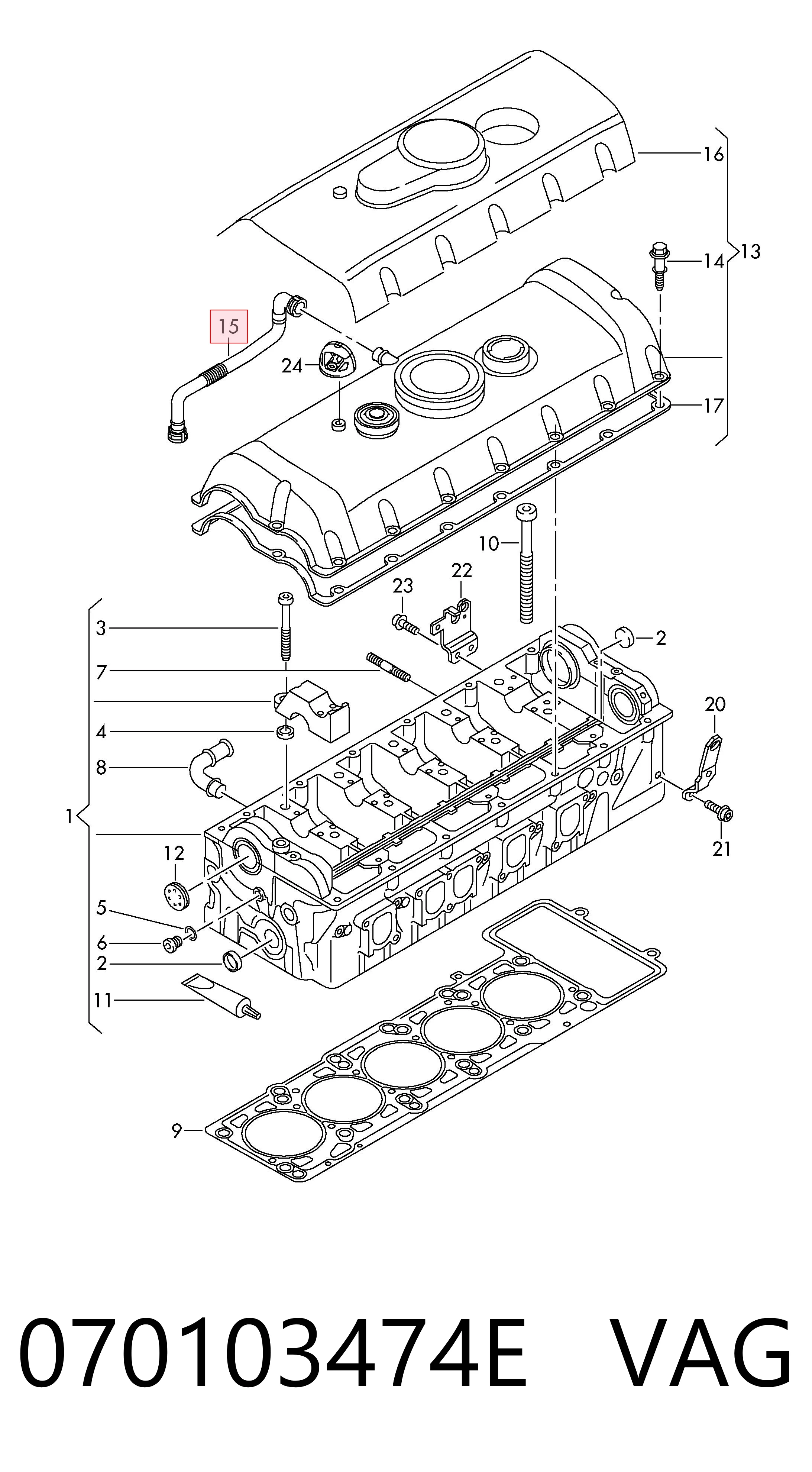 16
14
13
15
24
17
10
22
23
3
2
7
20
4
8
1
21
12
5
6
2
11
9

070103474E VAG