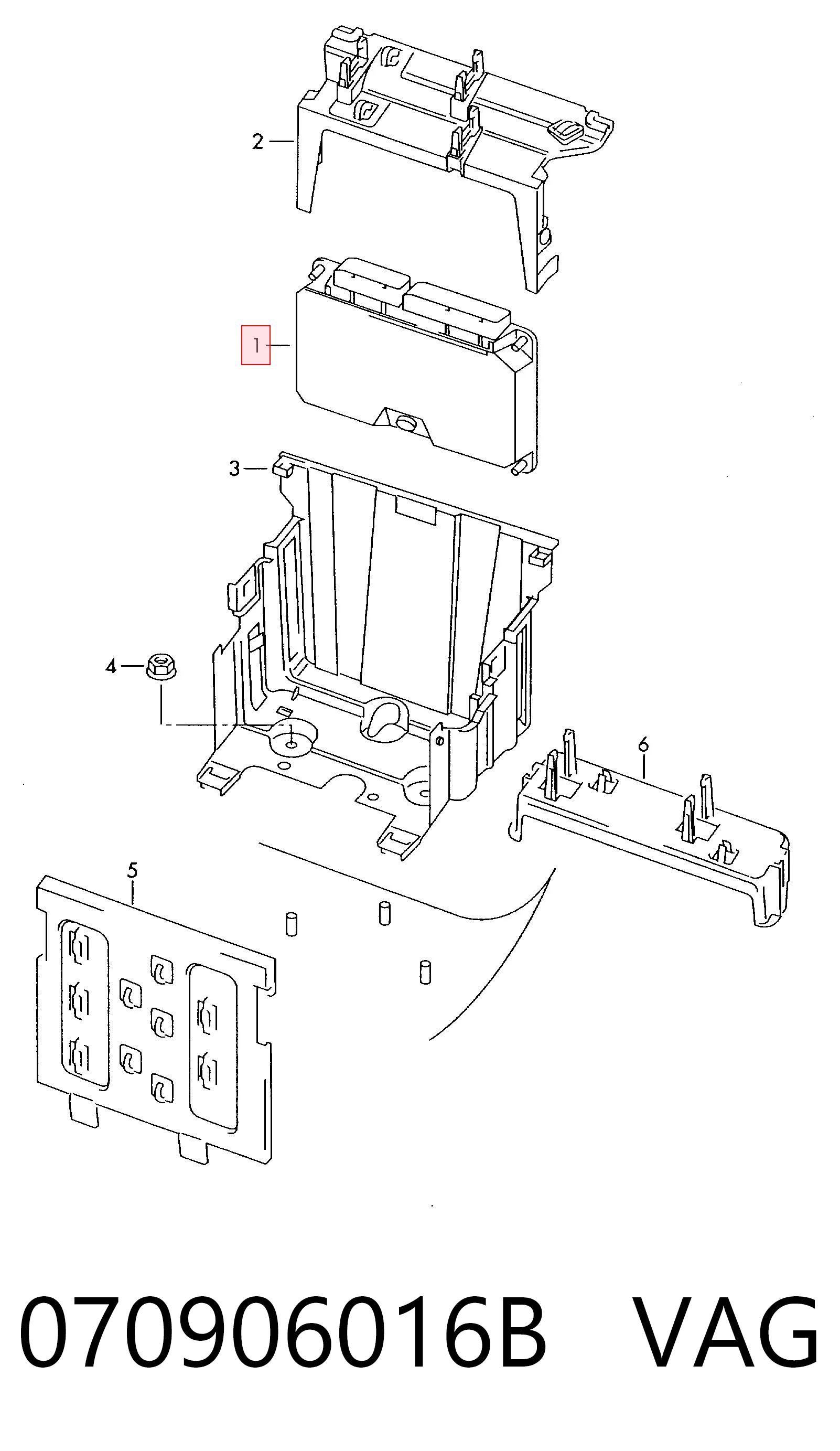 2
1
3
4
6
5
070906016B VAG